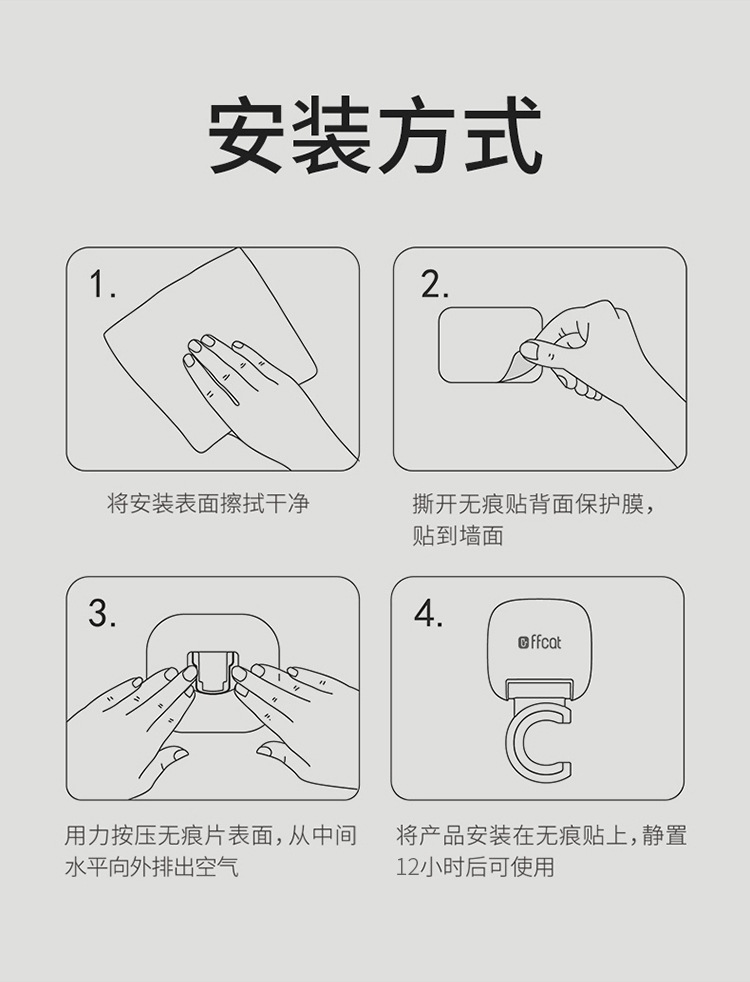 安装方式

1.

将安装表面擦拭干净

2.

撕开无痕贴背面保护膜，贴到墙面

3.

用力按压无痕片表面，从中间水平向外排出空气

4.

offcat

将产品安装在无痕贴上，静置12小时后可使用