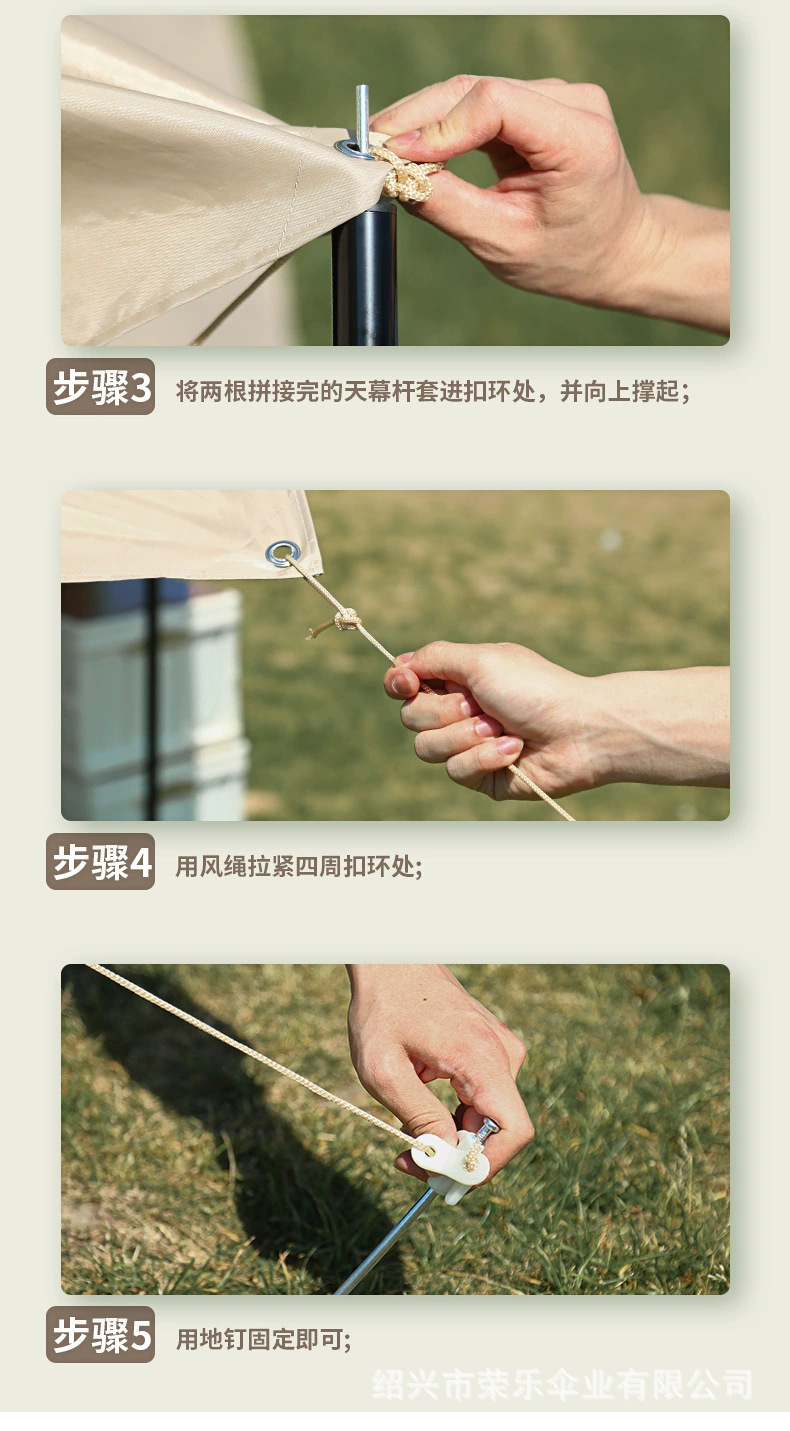 步骤3 将两根拼接完的天幕杆套进扣环处，并向上撑起；

步骤4 用风绳拉紧四周扣环处；

步骤5 用地钉固定即可；

绍兴市荣乐伞业有限公司