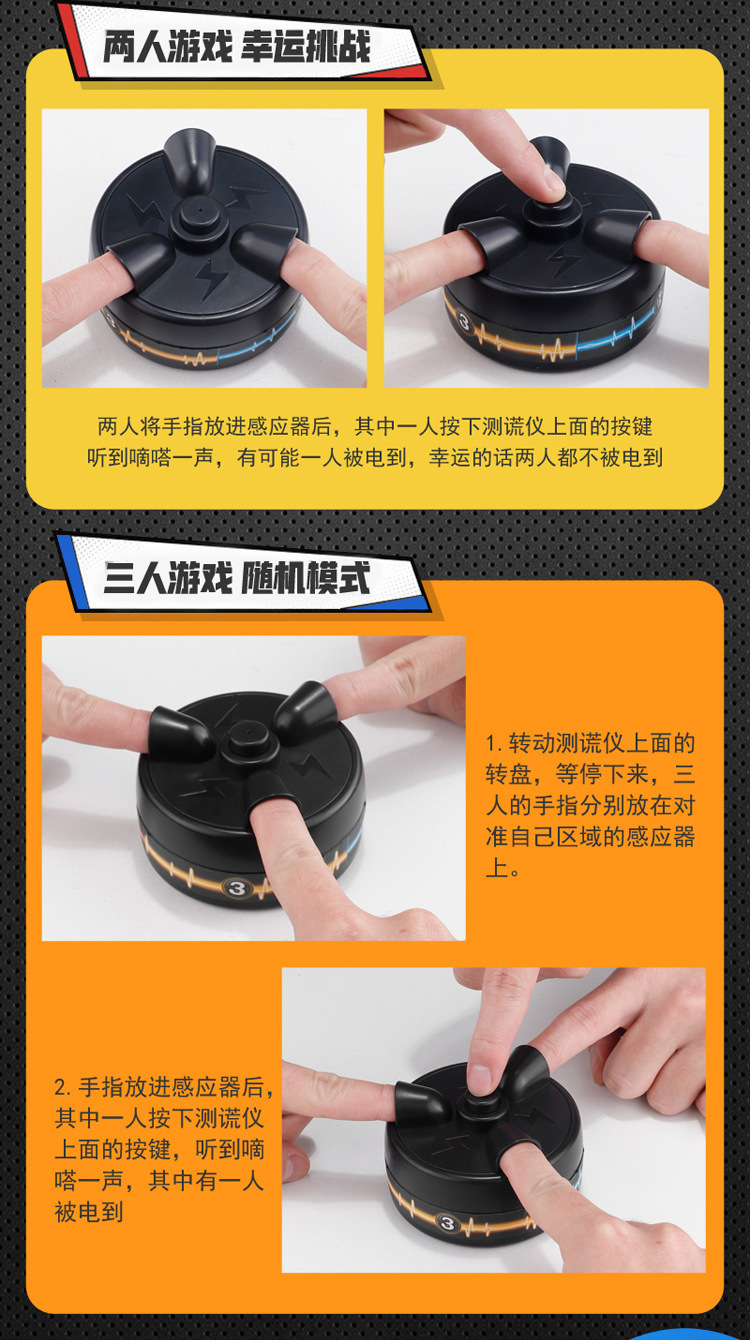 两人游戏 幸运挑战

3

两人将手指放进感应器后，其中一人按下测谎仪上面的按键
听到嘀嗒一声，有可能一人被电到，幸运的话两人都不被电到

三人游戏 随机模式

3

1. 转动测谎仪上面的转盘，等停下来，三人的手指分别放在对准自己区域的感应器上。

2. 手指放进感应器后，其中一人按下测谎仪上面的按键，听到嘀嗒一声，其中有一人被电到

3