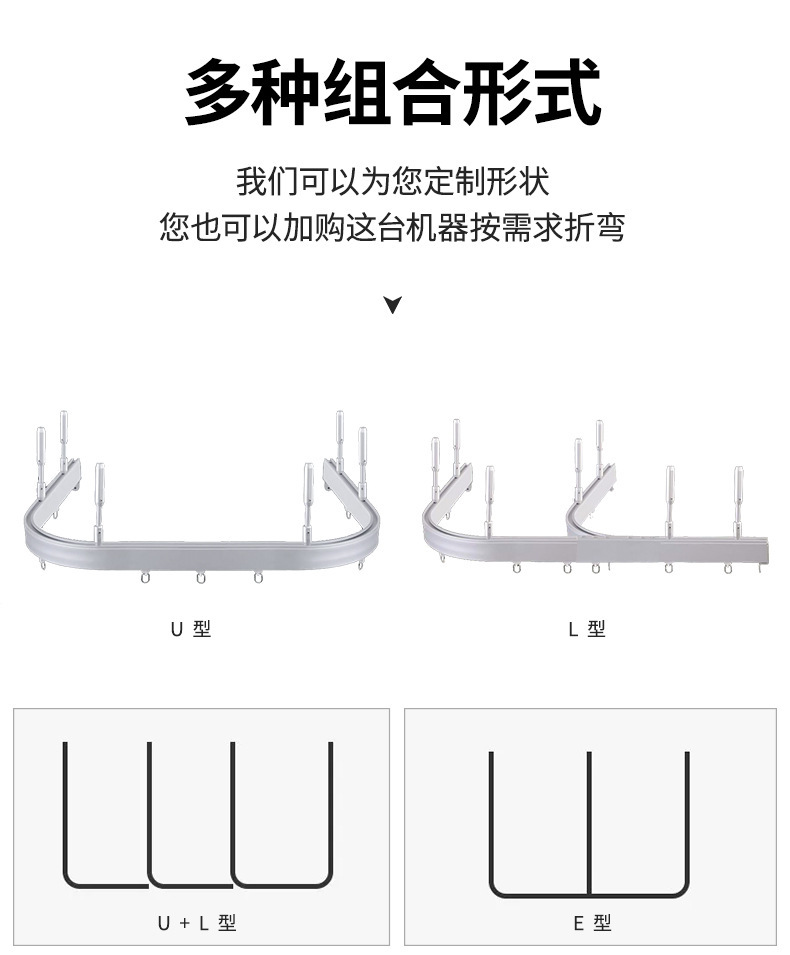 多种组合形式

我们可以为您定制形状
您也可以加购这台机器按需求折弯

U 型

L 型

U + L 型

E 型