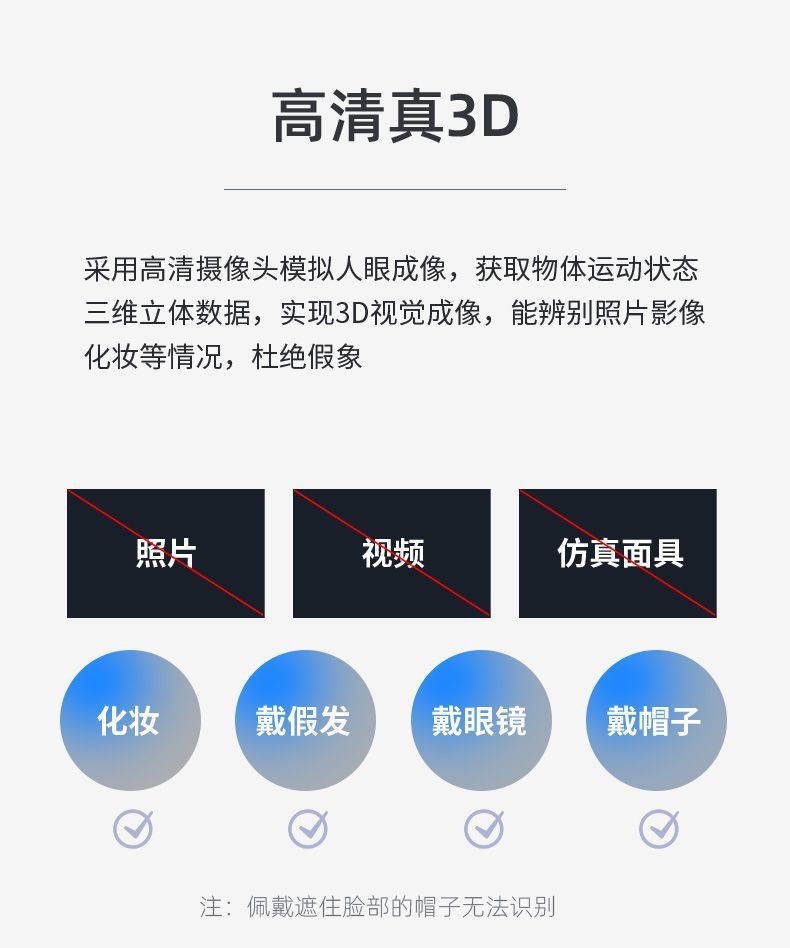 高清真3D

采用高清摄像头模拟人眼成像，获取物体运动状态三维立体数据，实现3D视觉成像，能辨别照片影像化妆等情况，杜绝假象

照片

视频

仿真面具

化妆

戴假发

戴眼镜

戴帽子

注：佩戴遮住脸部的帽子无法识别