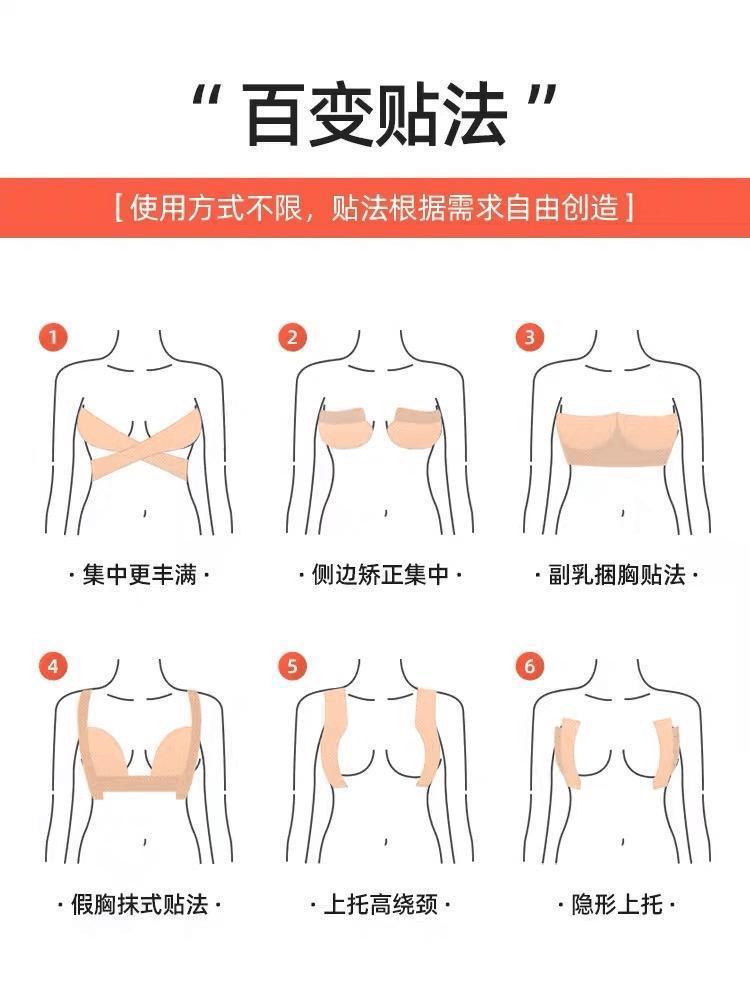 “ 百变贴法 ”

[ 使用方式不限，贴法根据需求自由创造 ]

1

· 集中更丰满 ·

2

· 侧边矫正集中 ·

3

· 副乳捆胸贴法 ·

4

· 假胸抹式贴法 ·

5

· 上托高绕颈 ·

6

· 隐形上托 ·