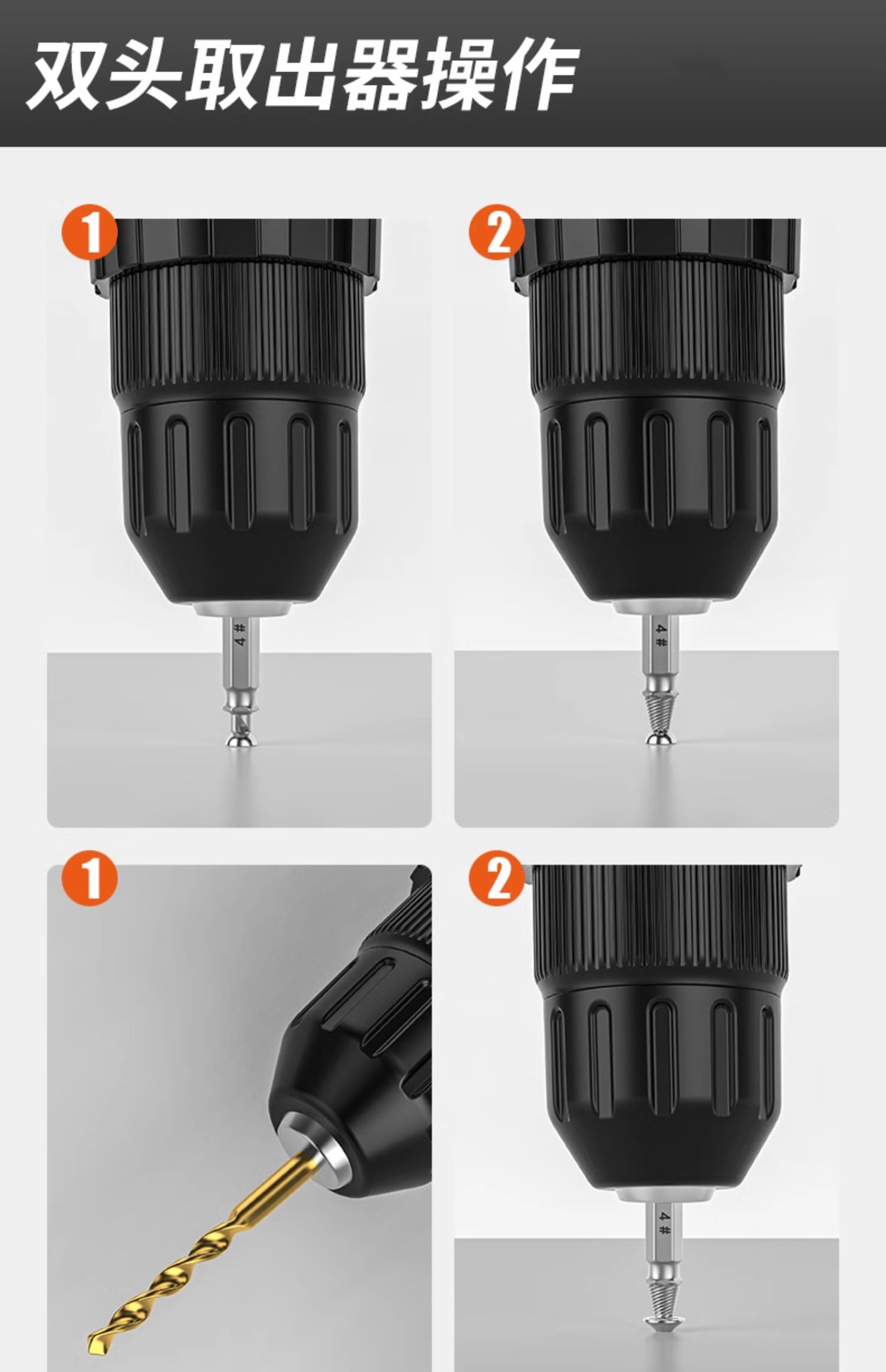 双头取出器操作

1

4#

2

4#

1

2

4#