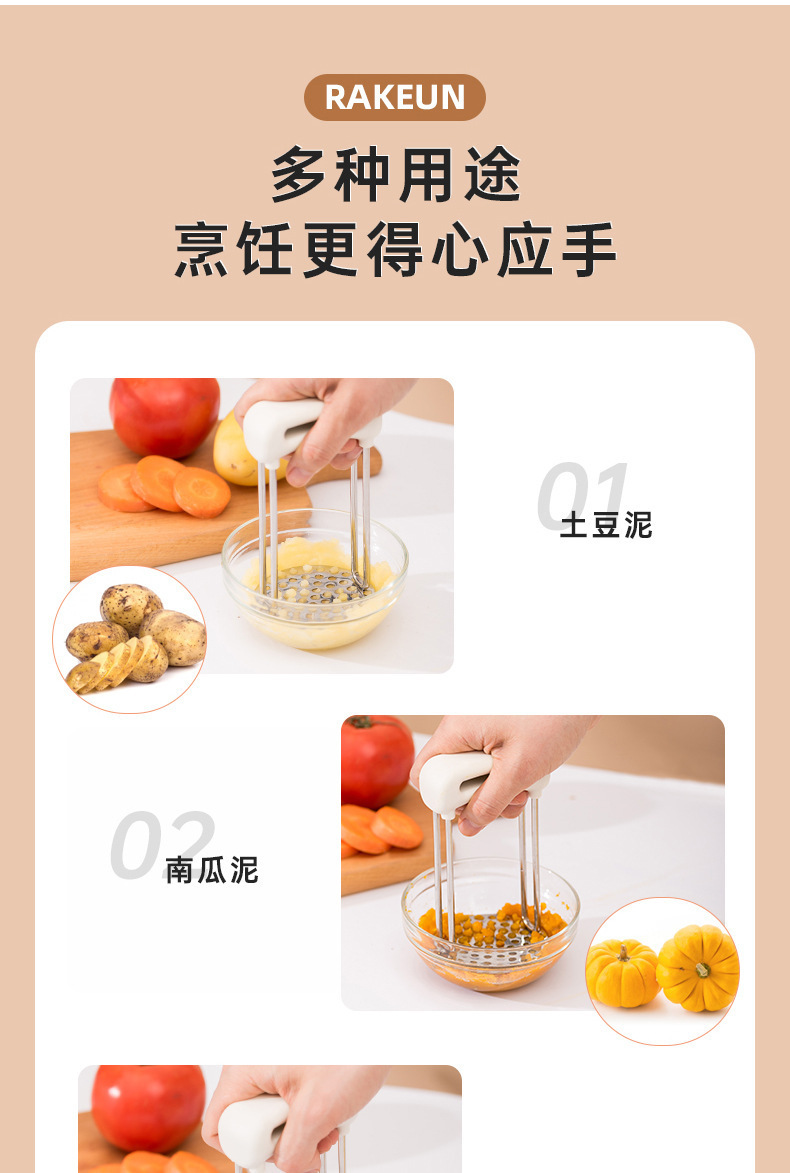 RAKEUN

多种用途
烹饪更得心应手

01
土豆泥

02
南瓜泥