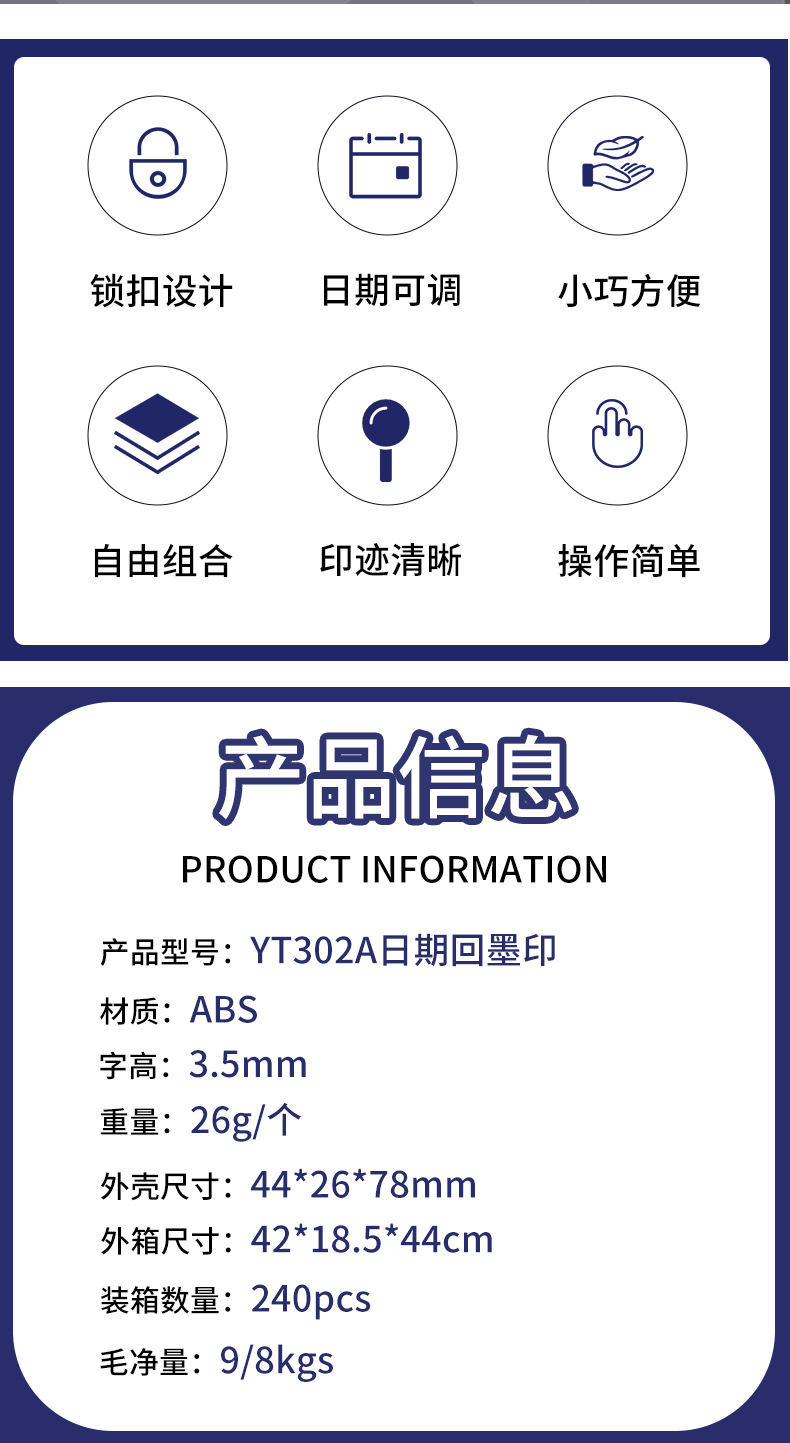 锁扣设计 日期可调 小巧方便

自由组合 印迹清晰 操作简单

产品信息

PRODUCT INFORMATION

产品型号：YT302A日期回墨印

材质：ABS

字高：3.5mm

重量：26g/个

外壳尺寸：44*26*78mm

外箱尺寸：42*18.5*44cm

装箱数量：240pcs

毛净量：9/8kgs