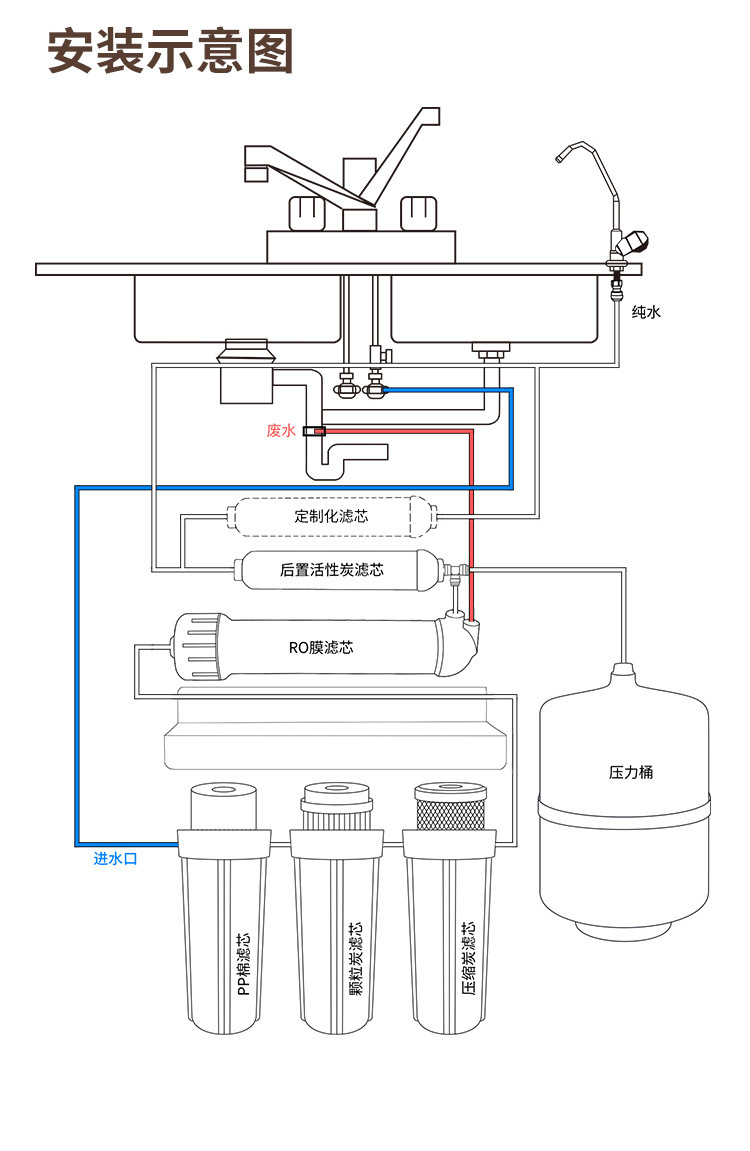 安装示意图

纯水

废水

定制化滤芯

后置活性炭滤芯

RO膜滤芯

压力桶

进水口

PP棉滤芯

颗粒炭滤芯

压缩炭滤芯