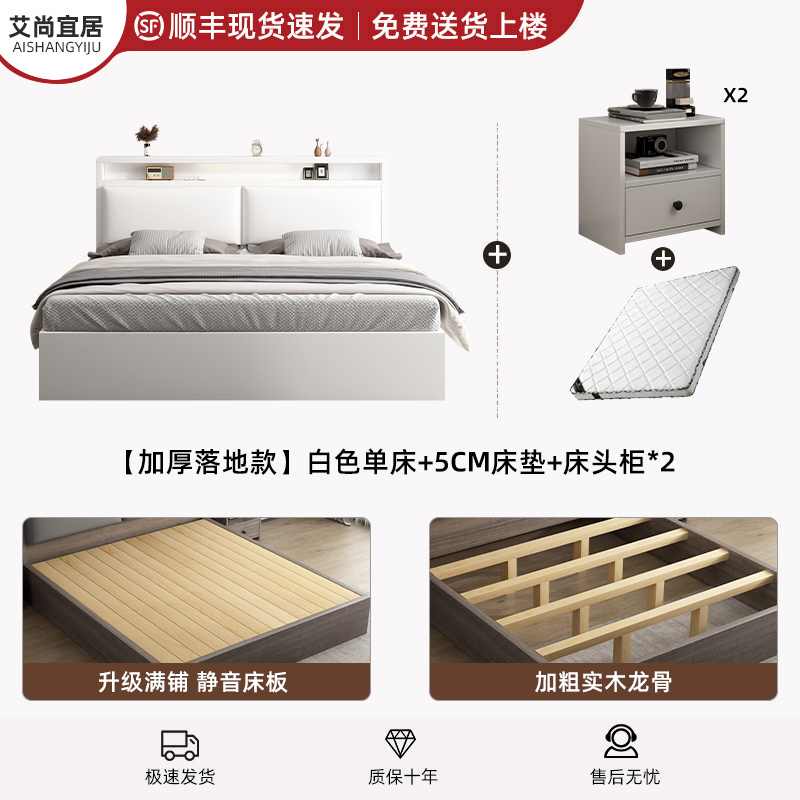 艾尚宜居
AISHANGYIJU

SF 顺丰现货速发 | 免费送货上楼

X2

【加厚落地款】白色单床+5CM床垫+床头柜*2

升级满铺 静音床板

加粗实木龙骨

极速发货

质保十年

售后无忧