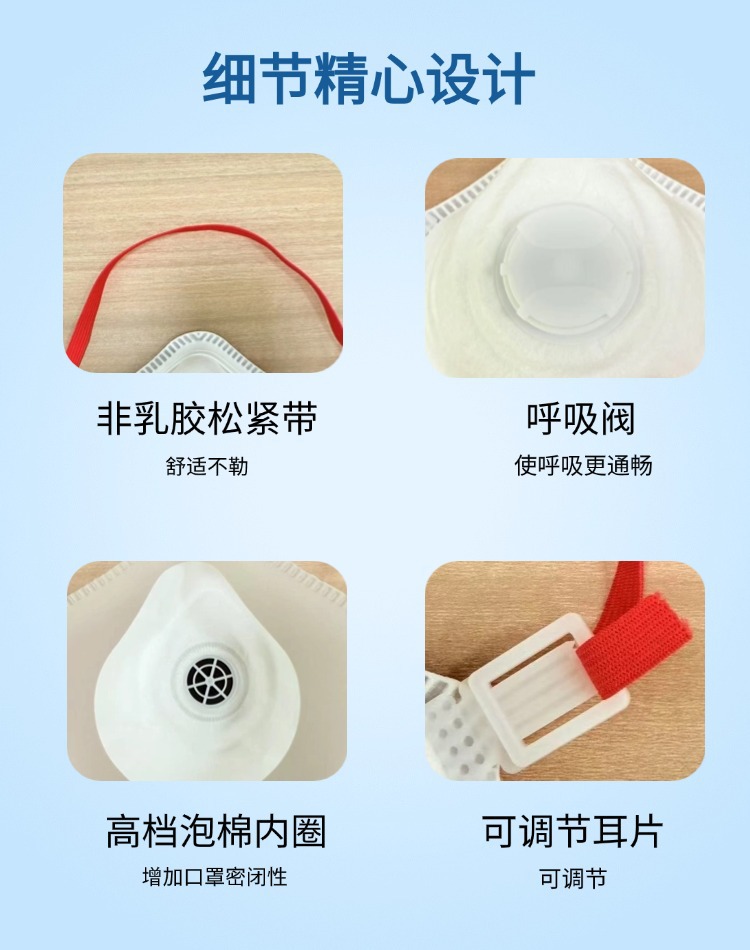 细节精心设计

非乳胶松紧带
舒适不勒

呼吸阀
使呼吸更通畅

高档泡棉内圈
增加口罩密闭性

可调节耳片
可调节