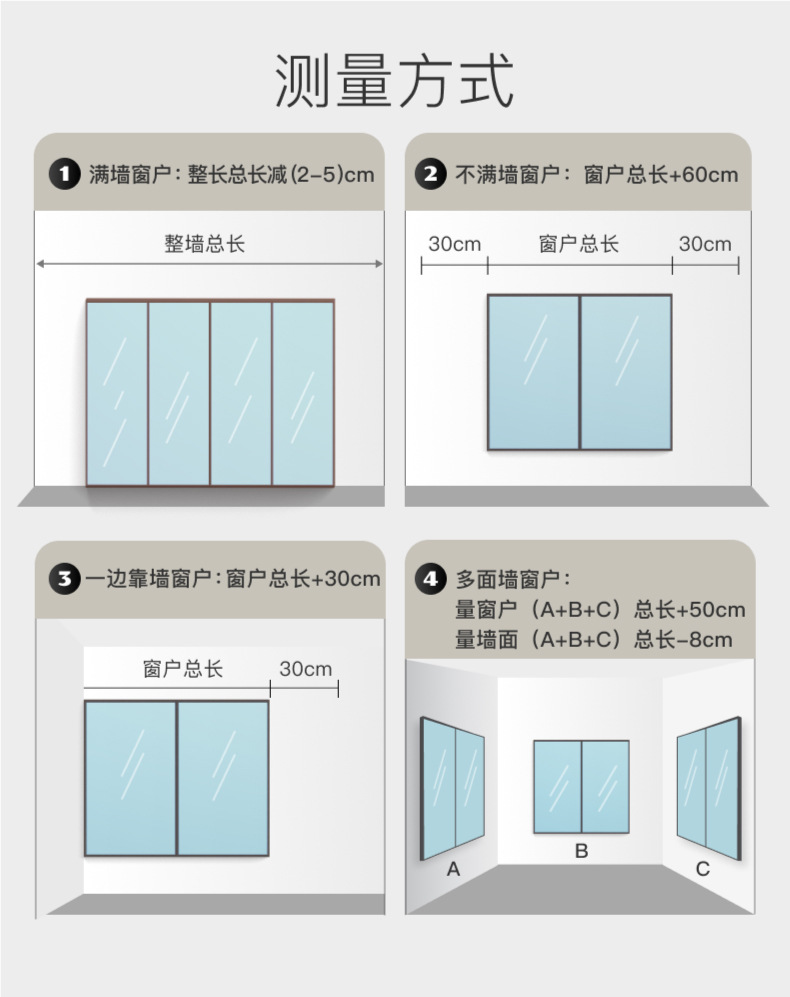 测量方式

1 满墙窗户：整长总长减(2-5)cm

整墙总长

2 不满墙窗户：窗户总长+60cm

30cm 窗户总长 30cm

3 一边靠墙窗户：窗户总长+30cm

窗户总长 30cm

4 多面墙窗户：
量窗户（A+B+C）总长+50cm
量墙面（A+B+C）总长-8cm

A B C