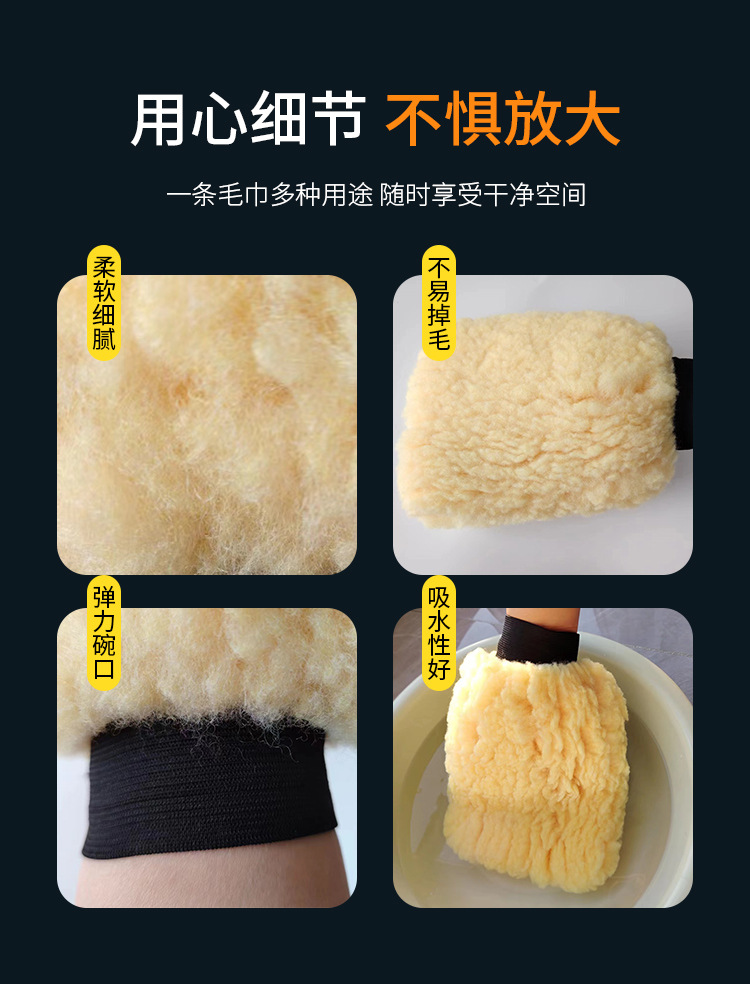 用心细节 不惧放大

一条毛巾多种用途 随时享受干净空间

柔软细腻

不易掉毛

弹力碗口

吸水性好