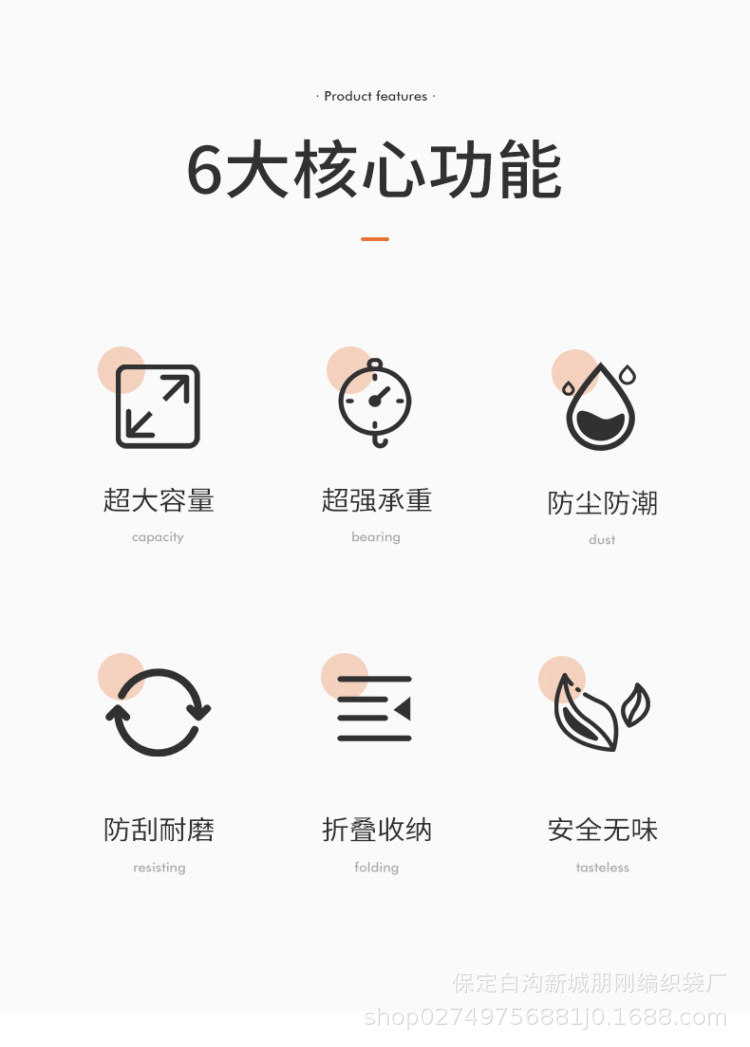 · Product features ·

6大核心功能

超大容量
capacity

超强承重
bearing

防尘防潮
dust

防刮耐磨
resisting

折叠收纳
folding

安全无味
tasteless

保定白沟新城朋刚编织袋厂
shop02749756881j0.1688.com