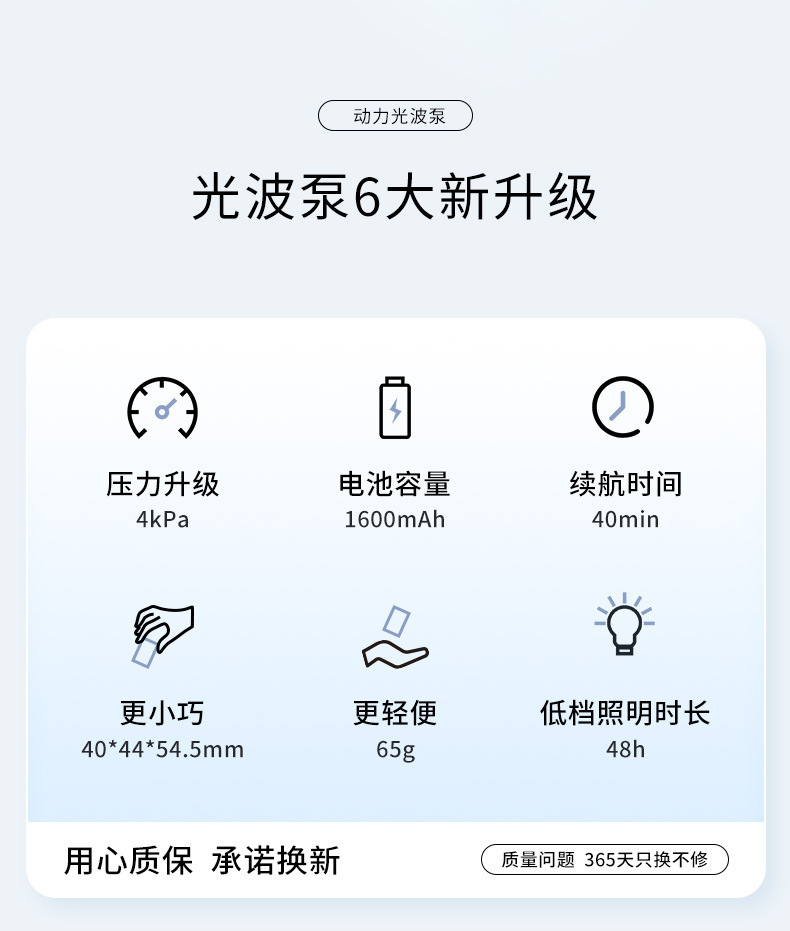 动力光波泵

光波泵6大新升级

压力升级
4kPa

电池容量
1600mAh

续航时间
40min

更小巧
40*44*54.5mm

更轻便
65g

低档照明时长
48h

用心质保 承诺换新

质量问题 365天只换不修