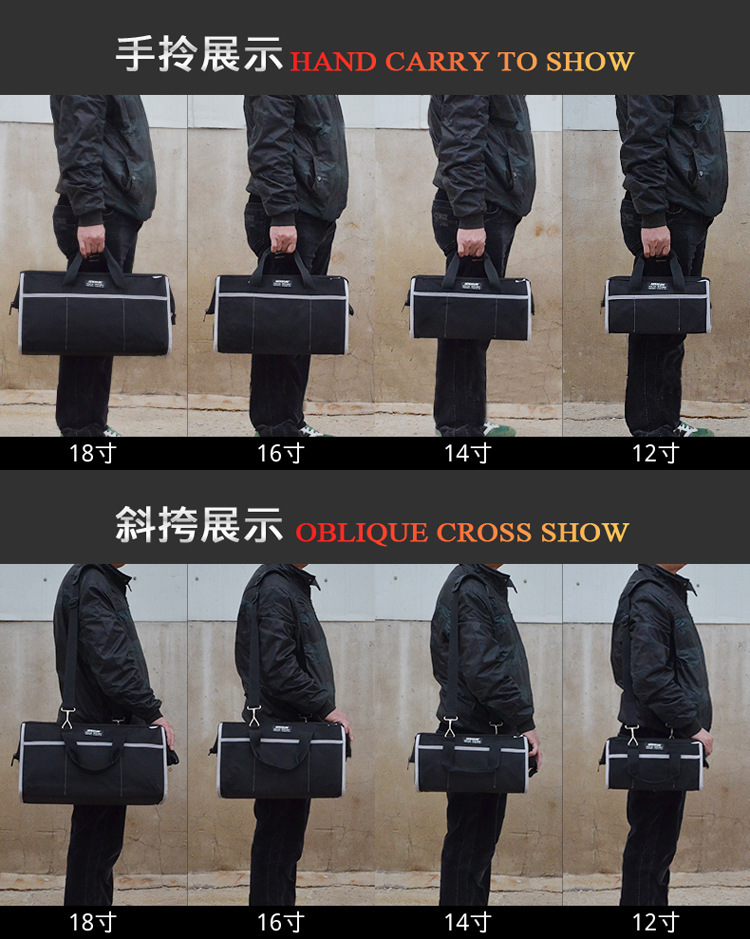 手拎展示 HAND CARRY TO SHOW

18寸

16寸

14寸

12寸

斜挎展示 OBLIQUE CROSS SHOW

18寸

16寸

14寸

12寸