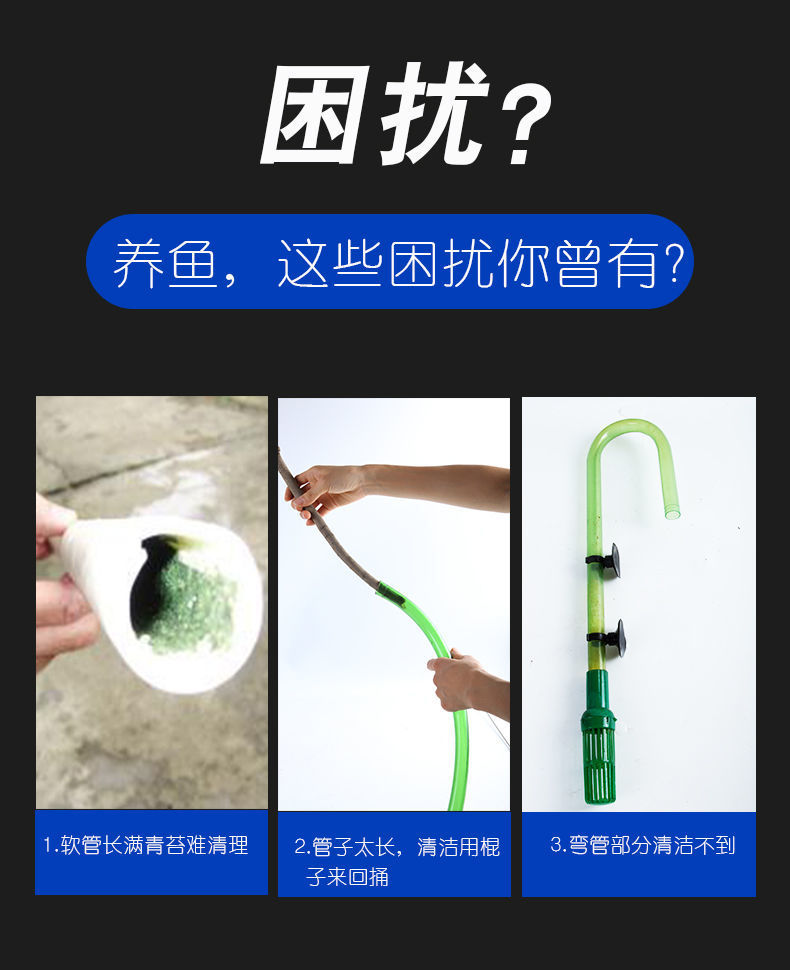 困扰？

养鱼，这些困扰你曾有？

1.软管长满青苔难清理

2.管子太长，清洁用棍子来回捅

3.弯管部分清洁不到