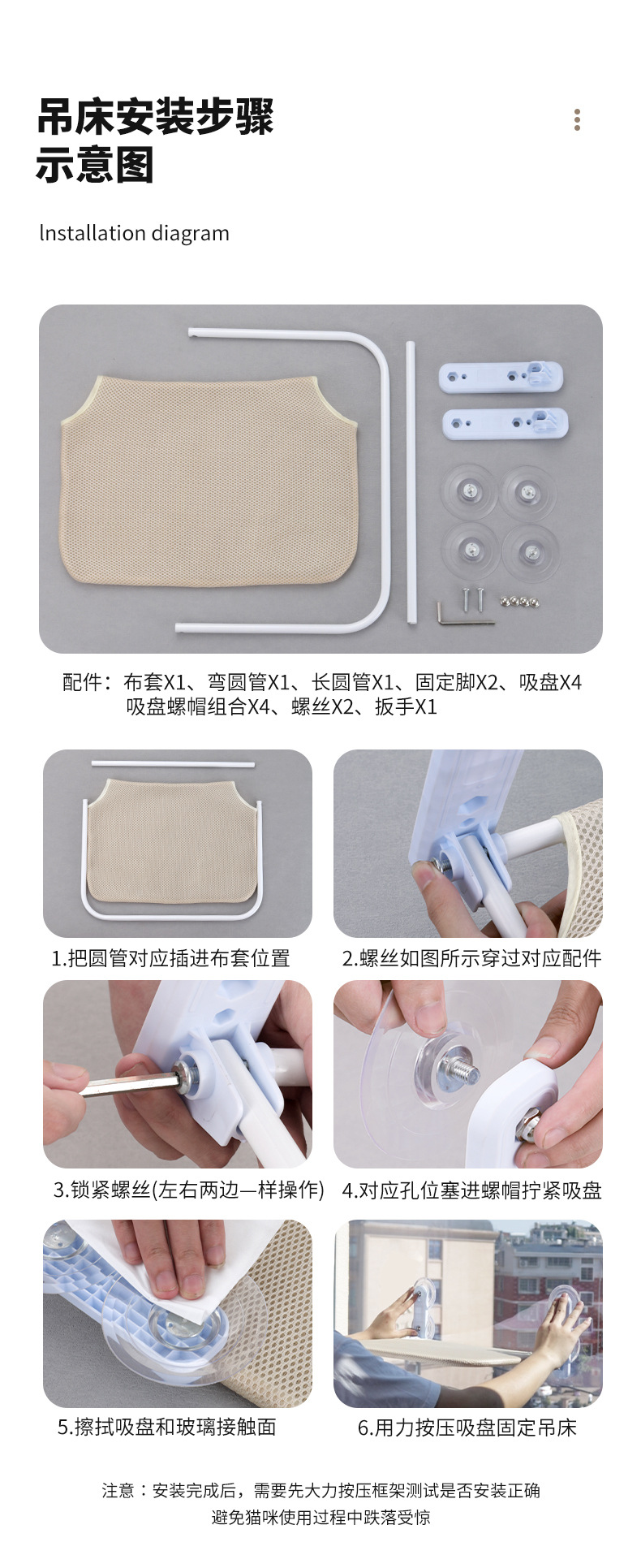 吊床安装步骤
示意图

lnstallation diagram

配件：布套X1、弯圆管X1、长圆管X1、固定脚X2、吸盘X4
吸盘螺帽组合X4、螺丝X2、扳手X1

1.把圆管对应插进布套位置

2.螺丝如图所示穿过对应配件

3.锁紧螺丝(左右两边一样操作)

4.对应孔位塞进螺帽拧紧吸盘

5.擦拭吸盘和玻璃接触面

6.用力按压吸盘固定吊床

注意：安装完成后，需要先大力按压框架测试是否安装正确
避免猫咪使用过程中跌落受惊