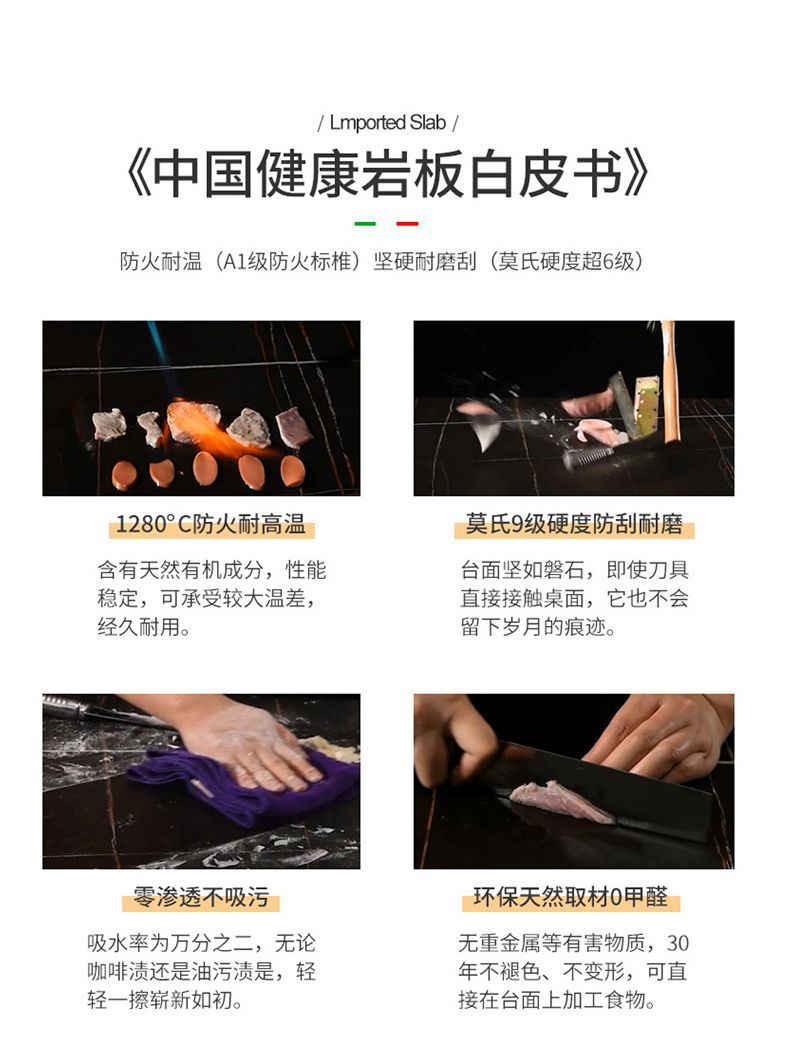 / Lmported Slab /

《中国健康岩板白皮书》

防火耐温（A1级防火标椎）坚硬耐磨刮（莫氏硬度超6级）

1280°C防火耐高温

含有天然有机成分，性能稳定，可承受较大温差，经久耐用。

莫氏9级硬度防刮耐磨

台面坚如磐石，即使刀具直接接触桌面，它也不会留下岁月的痕迹。

零渗透不吸污

吸水率为万分之二，无论咖啡渍还是油污渍是，轻轻一擦崭新如初。

环保天然取材0甲醛

无重金属等有害物质，30年不褪色、不变形，可直接在台面上加工食物。