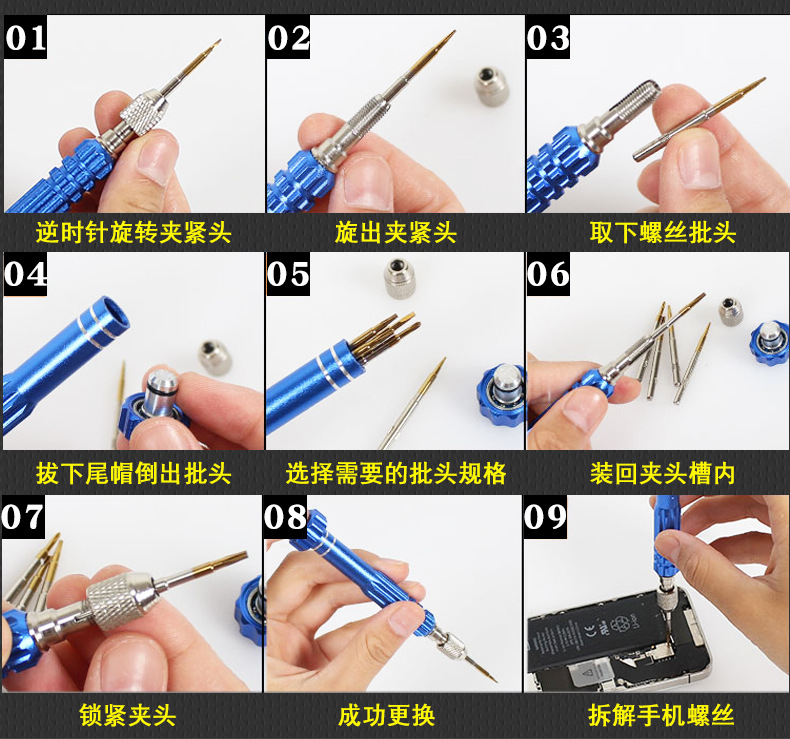 01
逆时针旋转夹紧头

02
旋出夹紧头

03
取下螺丝批头

04
拔下尾帽倒出批头

05
选择需要的批头规格

06
装回夹头槽内

07
锁紧夹头

08
成功更换

09
拆解手机螺丝