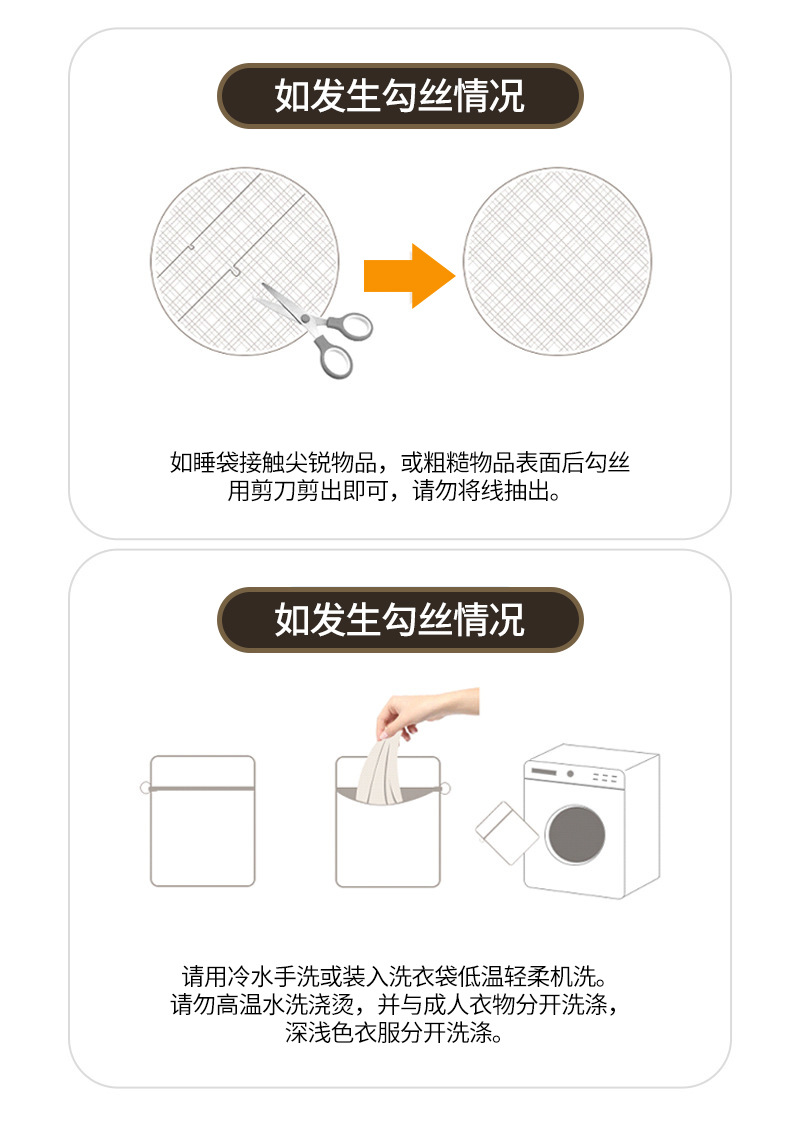 如发生勾丝情况

如睡袋接触尖锐物品，或粗糙物品表面后勾丝
用剪刀剪出即可，请勿将线抽出。

如发生勾丝情况

请用冷水手洗或装入洗衣袋低温轻柔机洗。
请勿高温水洗浇烫，并与成人衣物分开洗涤，
深浅色衣服分开洗涤。