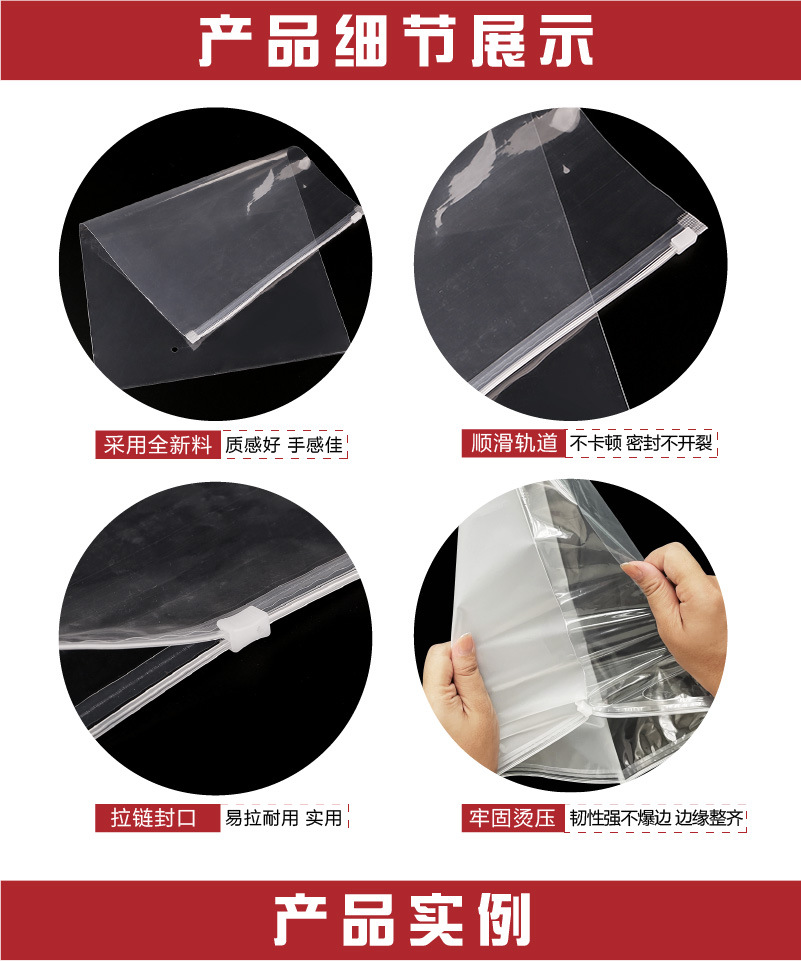 产品细节展示

采用全新料 质感好 手感佳

顺滑轨道 不卡顿 密封不开裂

拉链封口 易拉耐用 实用

牢固烫压 韧性强不爆边 边缘整齐

产品实例