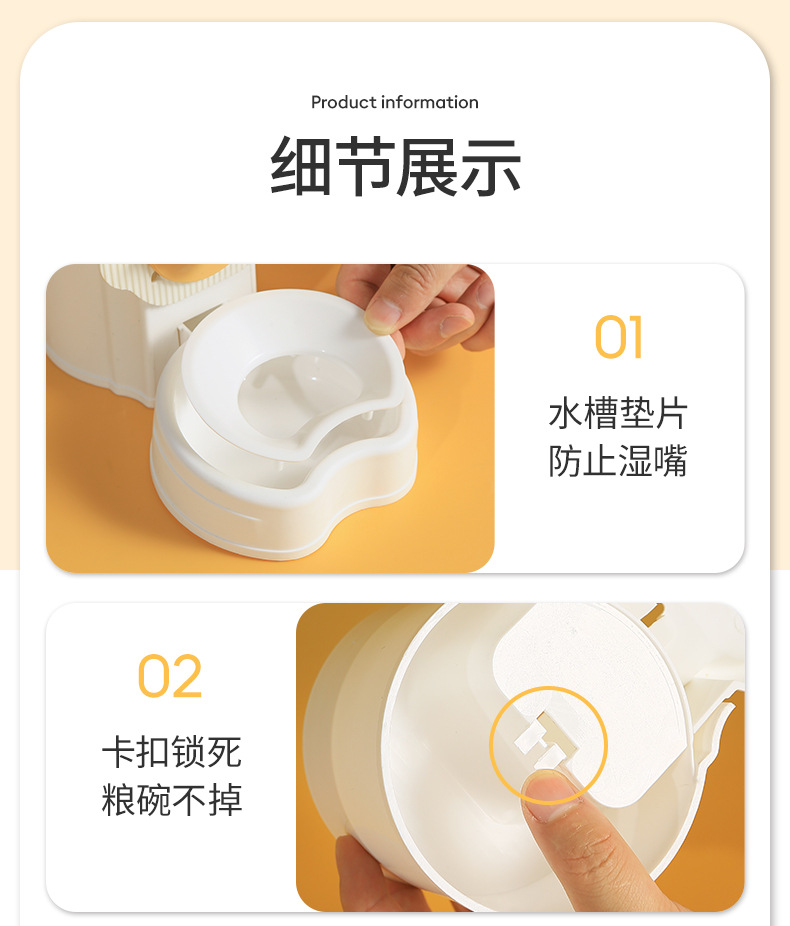 Product information

细节展示

01

水槽垫片
防止湿嘴

02

卡扣锁死
粮碗不掉