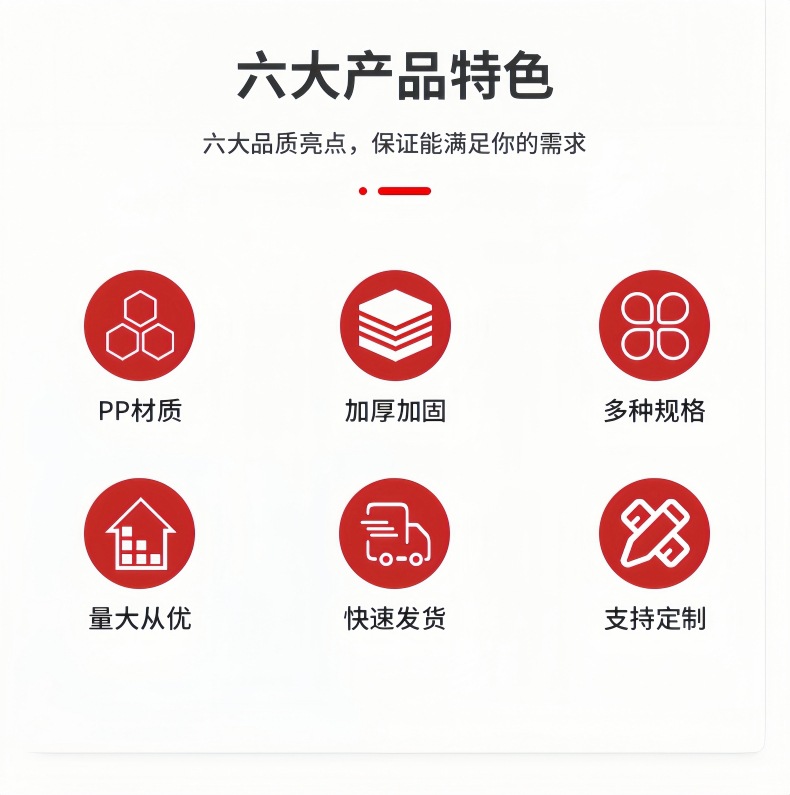 六大产品特色

六大品质亮点，保证能满足你的需求

PP材质

加厚加固

多种规格

量大从优

快速发货

支持定制