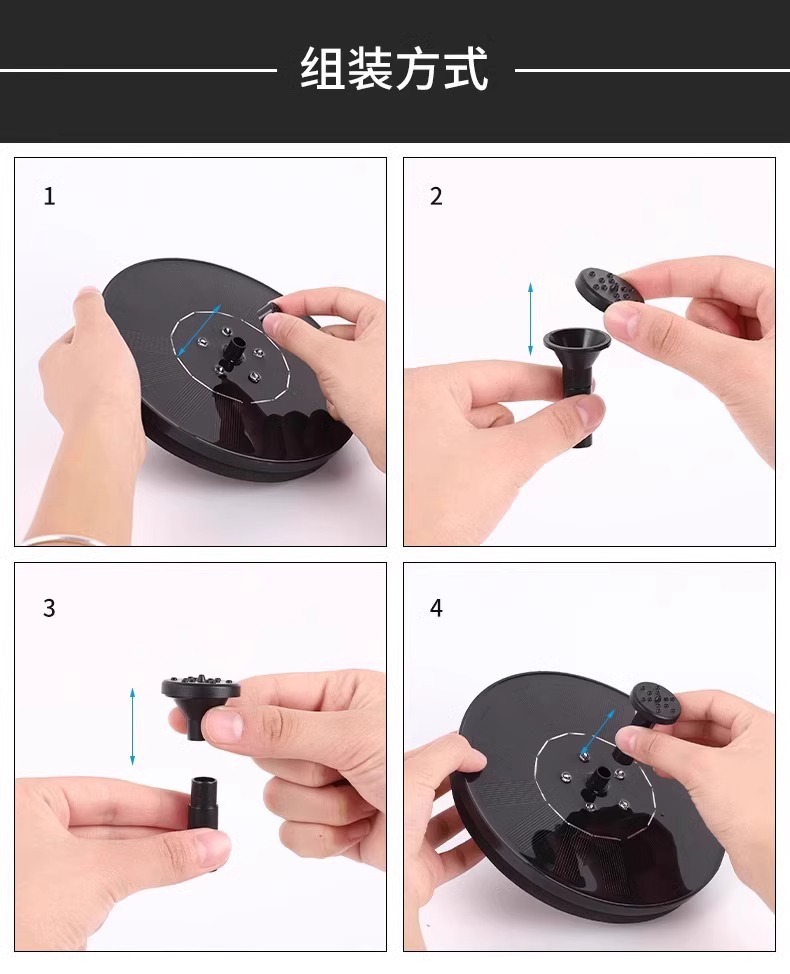 组装方式

1

2

3

4