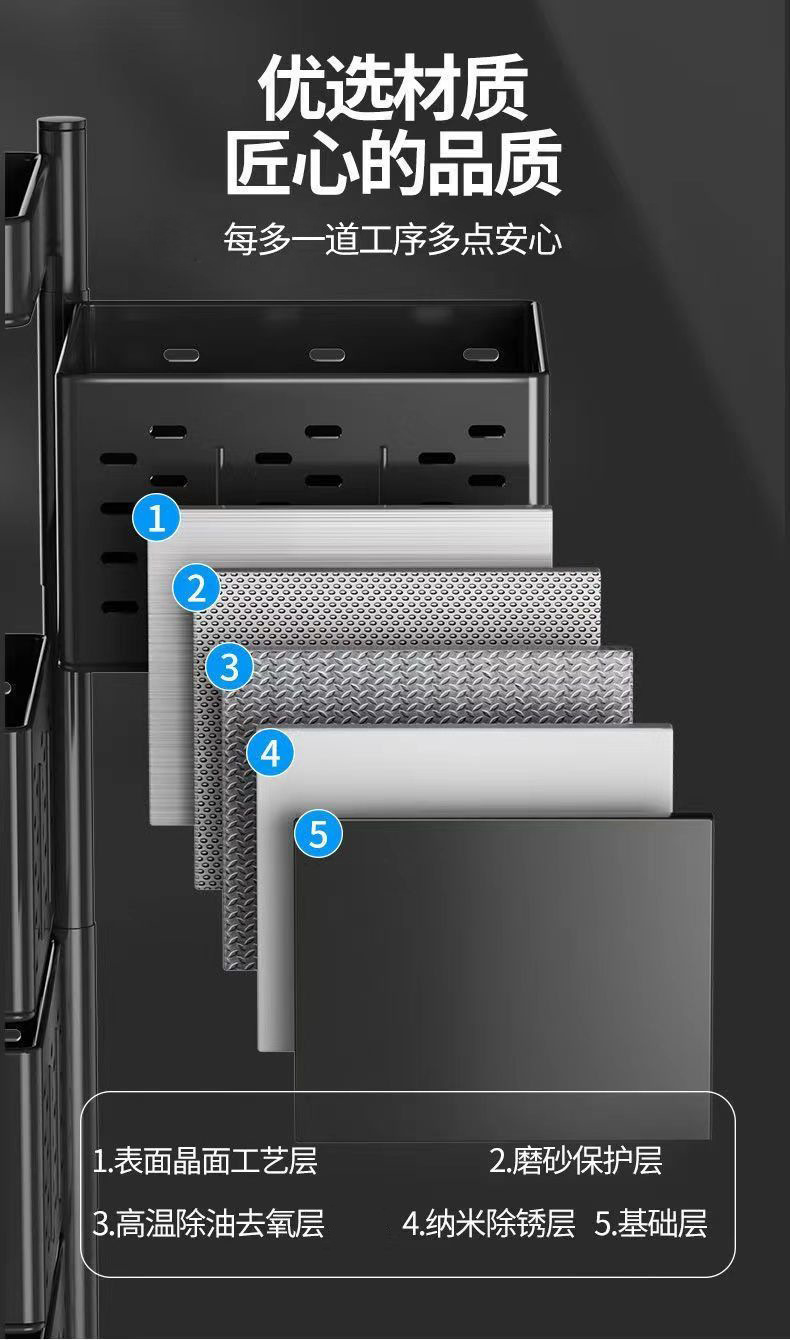 优选材质
匠心的品质

每多一道工序多点安心

1
2
3
4
5

1.表面晶面工艺层 2.磨砂保护层
3.高温除油去氧层 4.纳米除锈层 5.基础层