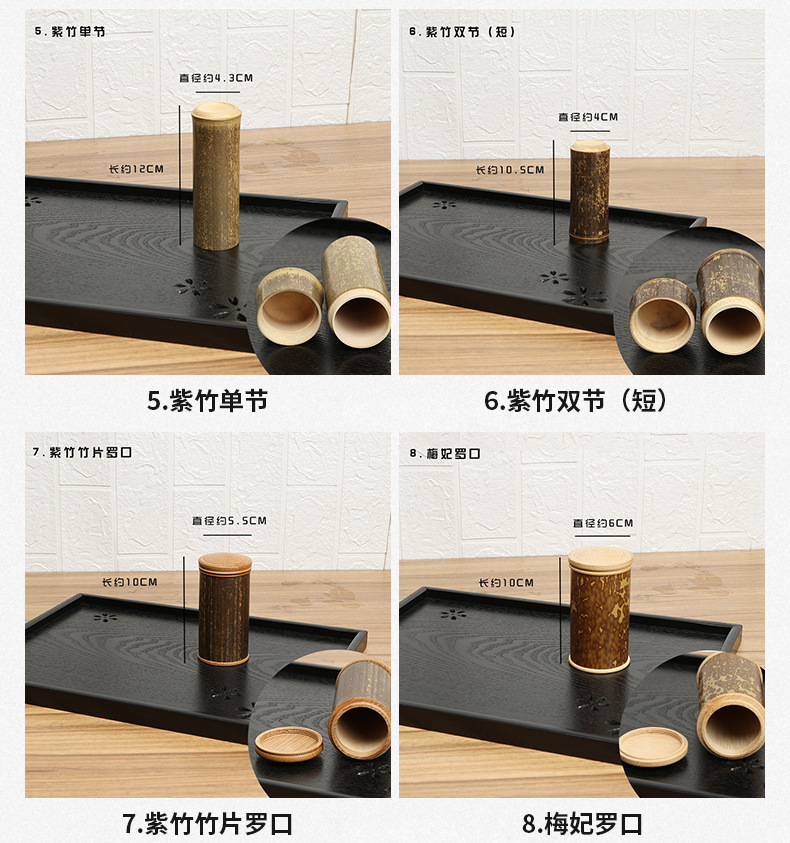 5.紫竹单节

直径约4.3CM

长约12CM

5.紫竹单节

6.紫竹双节（短）

直径约4CM

长约10.5CM

6.紫竹双节（短）

7.紫竹竹片罗口

直径约5.5CM

长约10CM

7.紫竹竹片罗口

8.梅妃罗口

直径约6CM

长约10CM

8.梅妃罗口