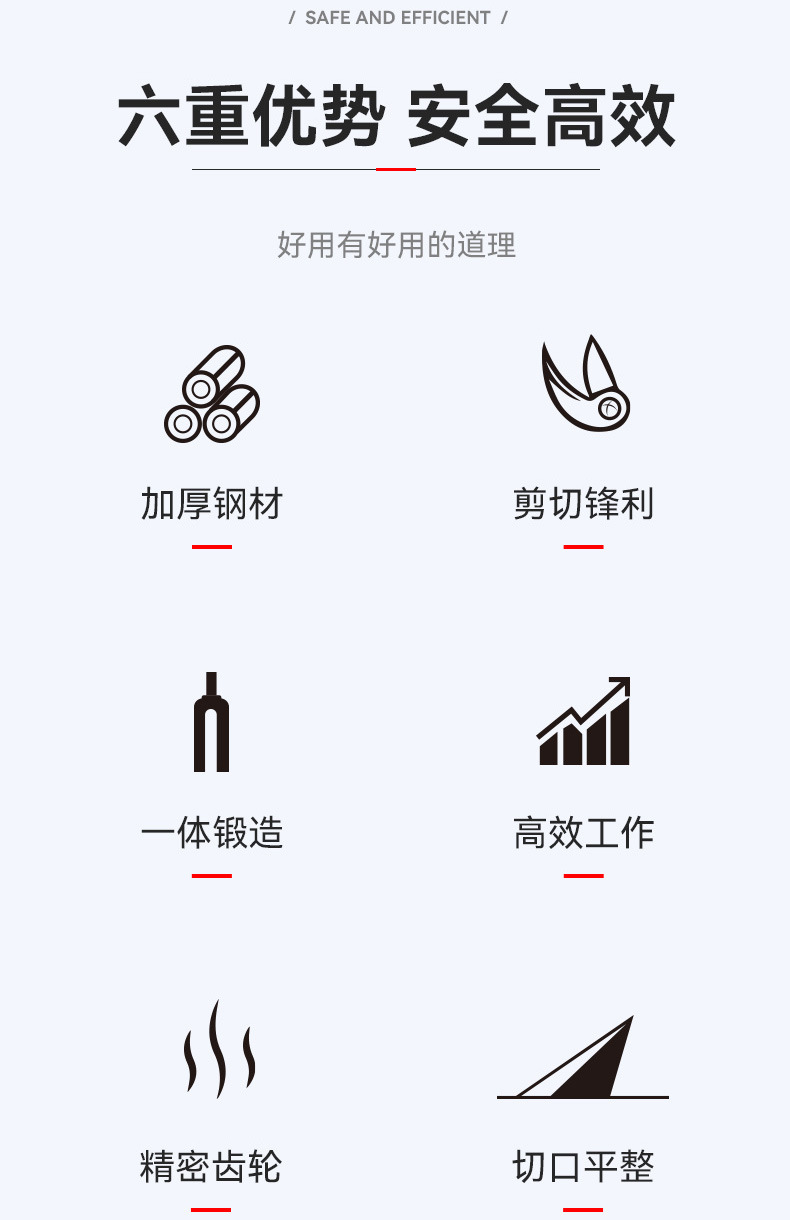 / SAFE AND EFFICIENT /

六重优势 安全高效

好用有好用的道理

加厚钢材

剪切锋利

一体锻造

高效工作

精密齿轮

切口平整