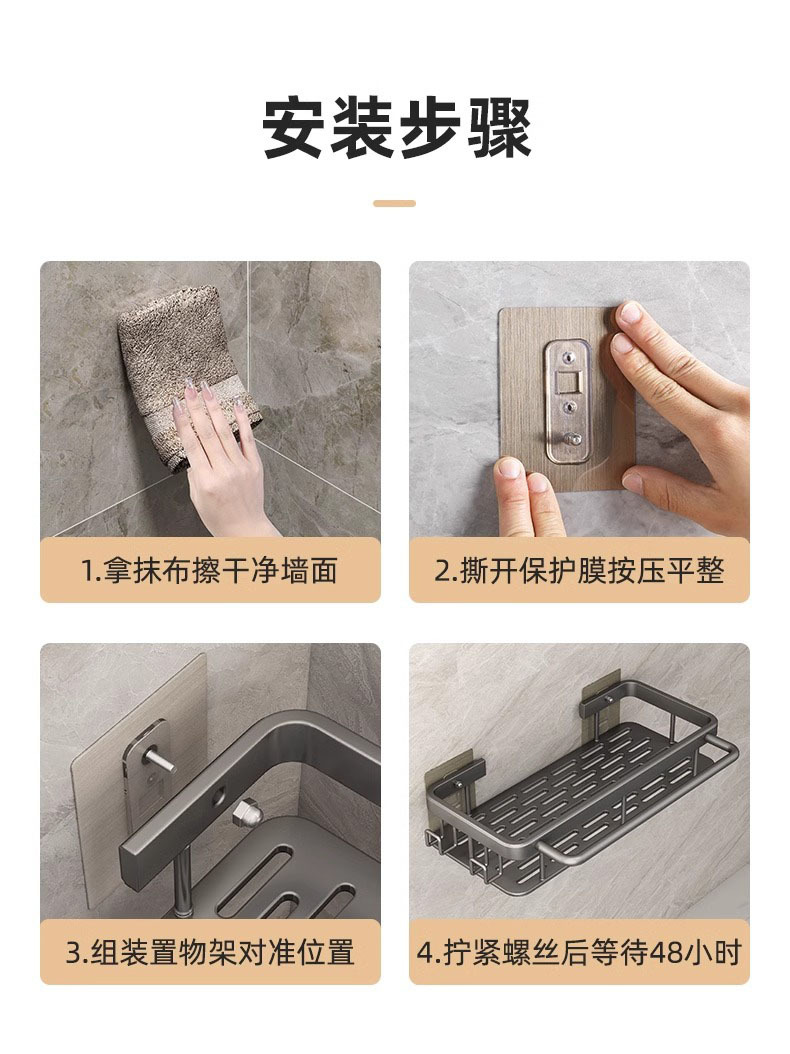 安装步骤

1.拿抹布擦干净墙面

2.撕开保护膜按压平整

3.组装置物架对准位置

4.拧紧螺丝后等待48小时