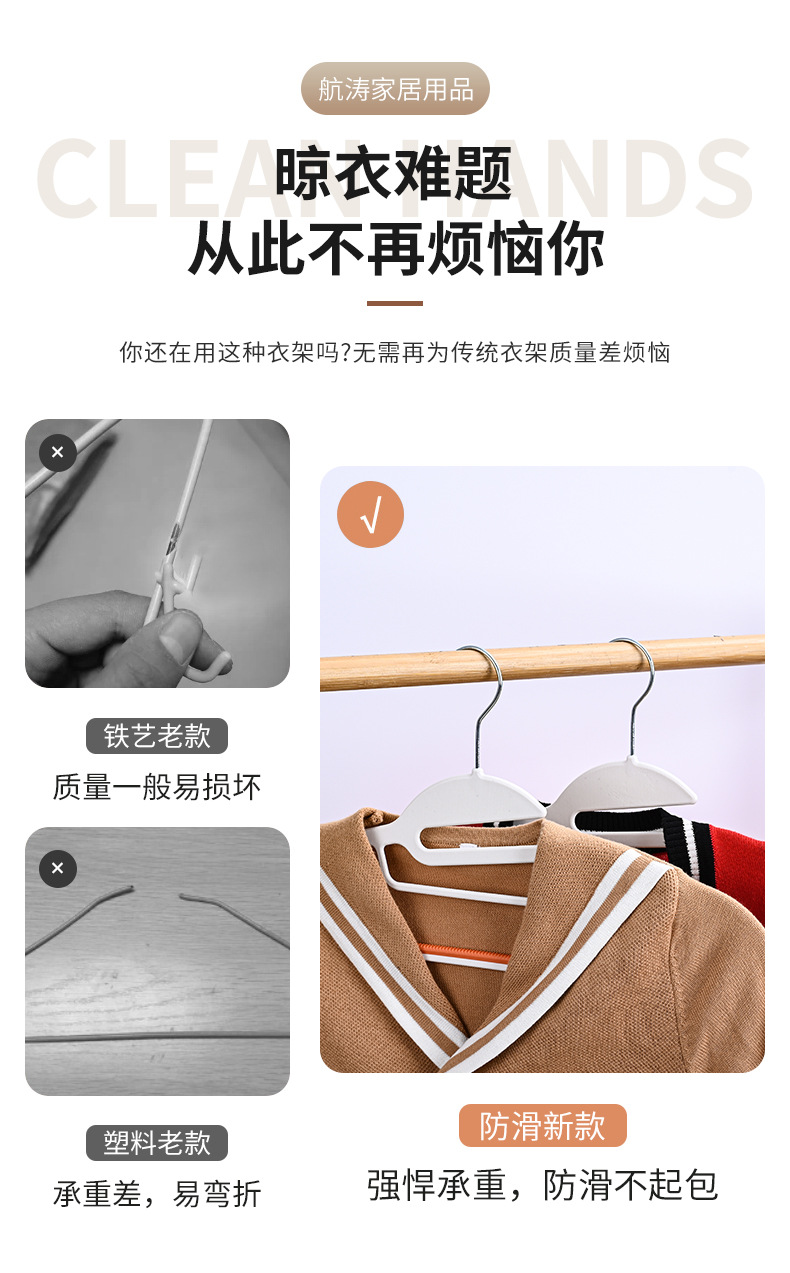 航涛家居用品

CLEAN HANDS

晾衣难题
从此不再烦恼你

你还在用这种衣架吗?无需再为传统衣架质量差烦恼

×

铁艺老款
质量一般易损坏

×

塑料老款
承重差，易弯折

√

防滑新款
强悍承重，防滑不起包