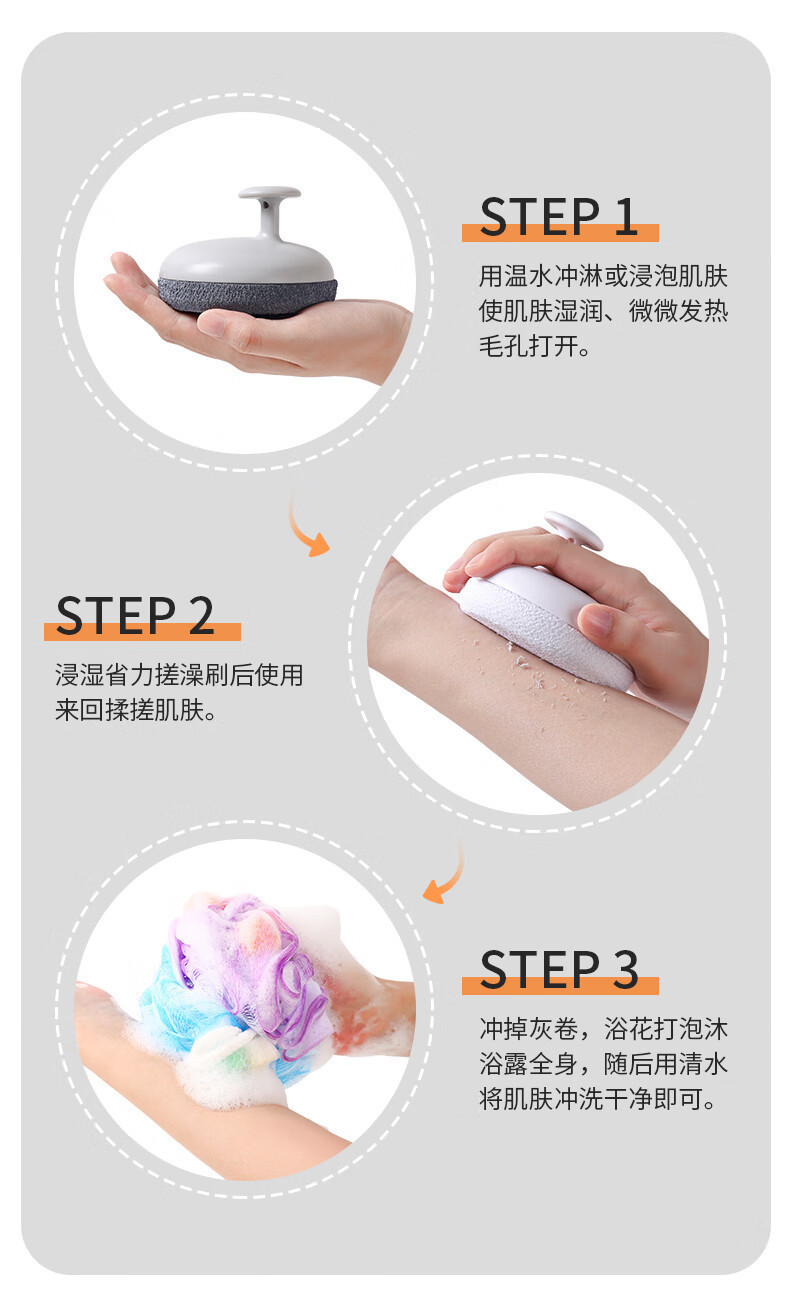 STEP 1

用温水冲淋或浸泡肌肤使肌肤湿润、微微发热毛孔打开。

STEP 2

浸湿省力搓澡刷后使用来回揉搓肌肤。

STEP 3

冲掉灰卷，浴花打泡沐浴露全身，随后用清水将肌肤冲洗干净即可。