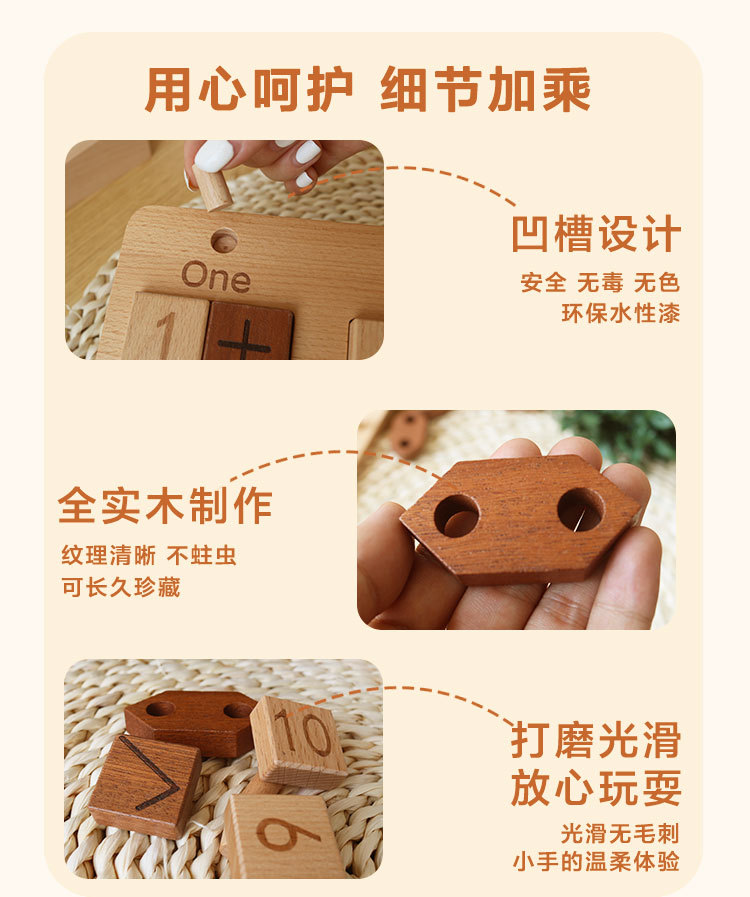 用心呵护 细节加乘

One

1 +

凹槽设计

安全 无毒 无色
环保水性漆

全实木制作

纹理清晰 不蛀虫
可长久珍藏

> 10

9

打磨光滑
放心玩耍

光滑无毛刺
小手的温柔体验