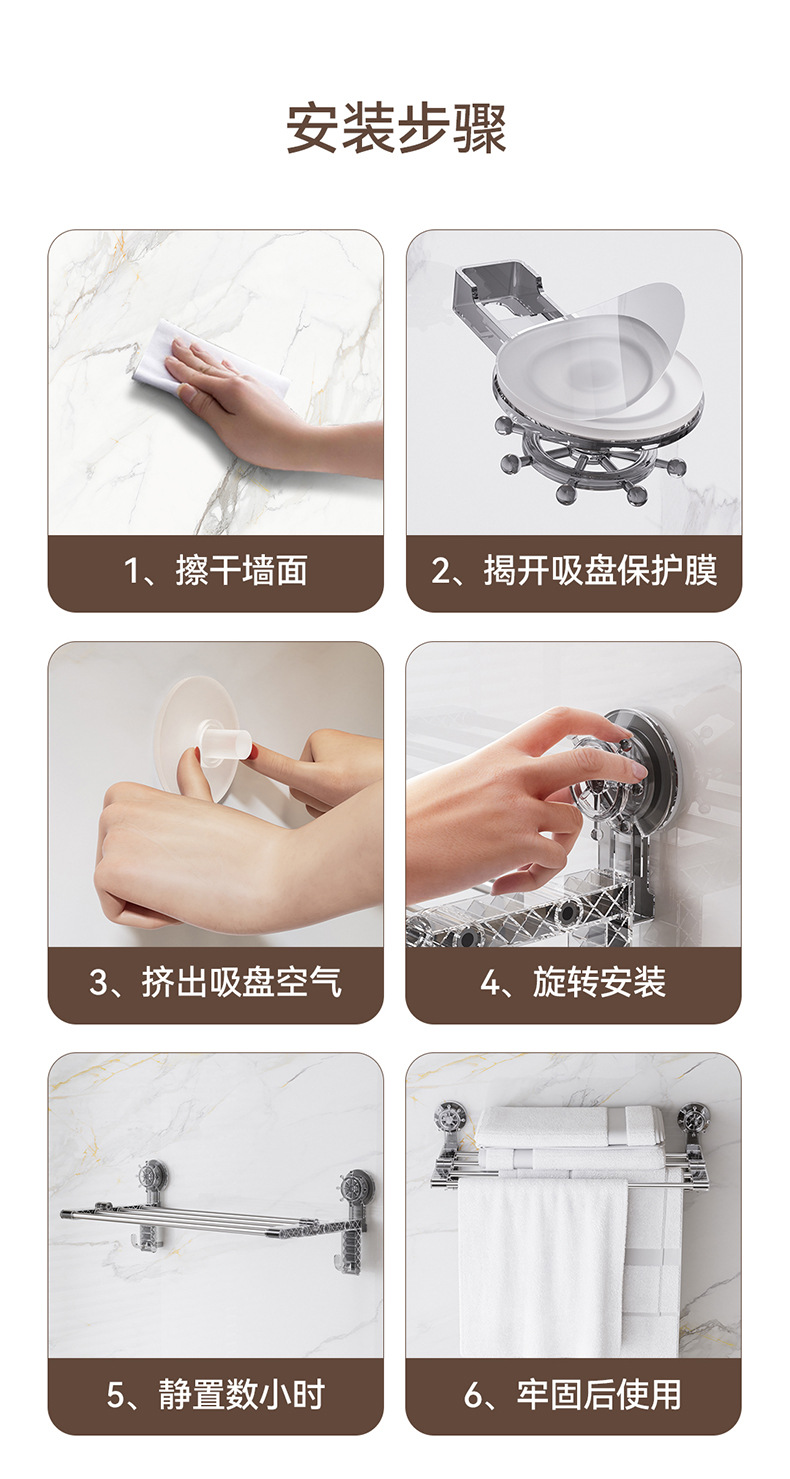 安装步骤

1、擦干墙面

2、揭开吸盘保护膜

3、挤出吸盘空气

4、旋转安装

5、静置数小时

6、牢固后使用