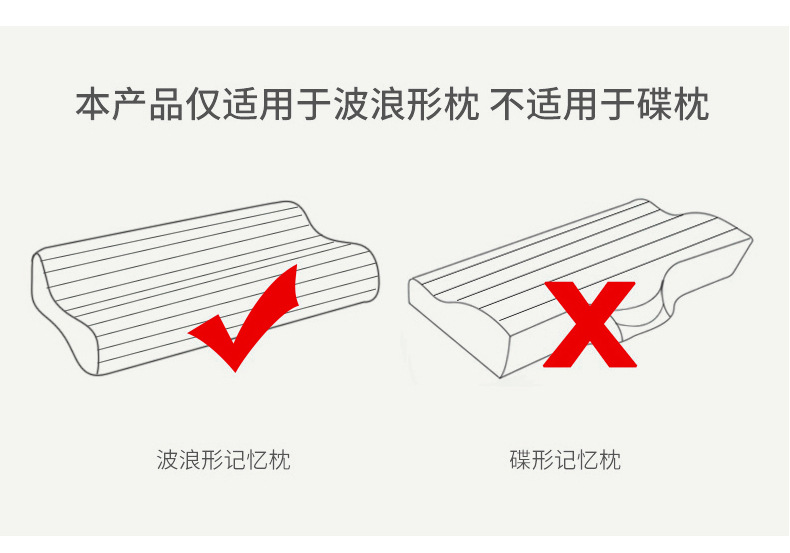 本产品仅适用于波浪形枕 不适用于碟枕

波浪形记忆枕

碟形记忆枕