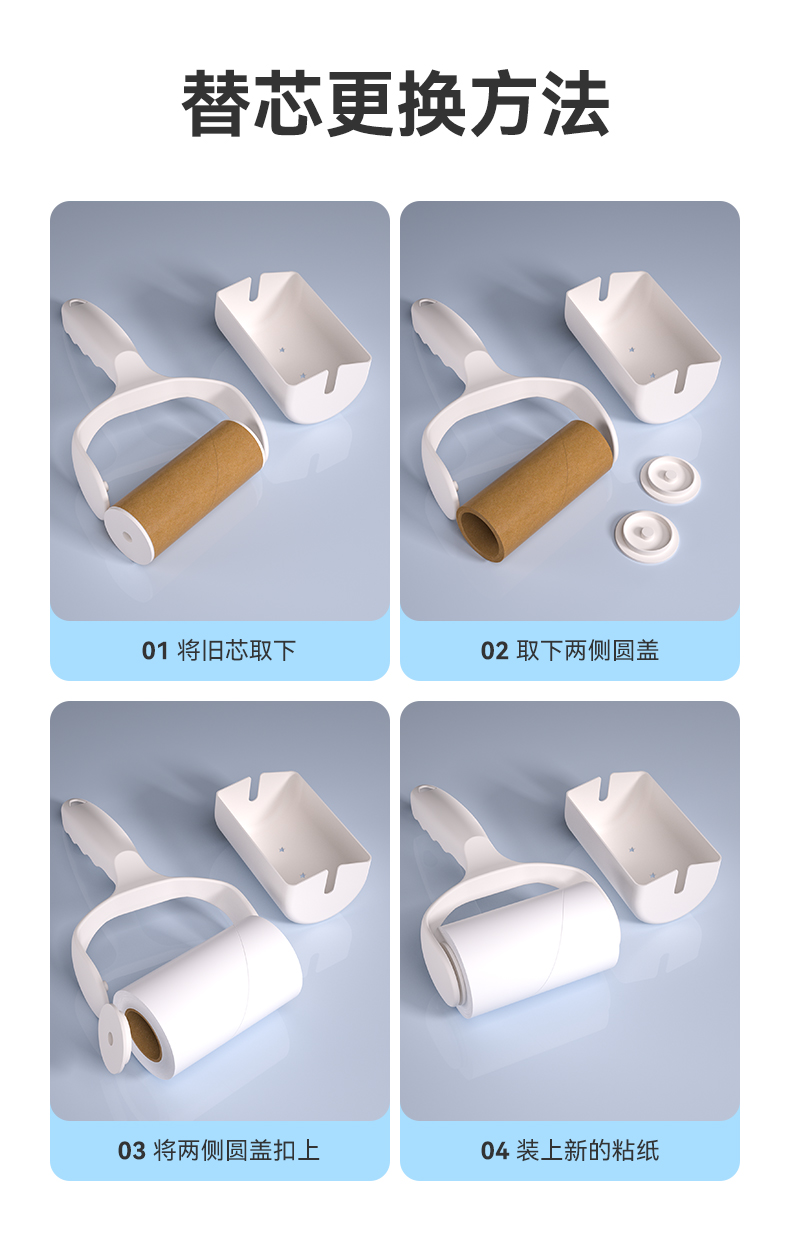 替芯更换方法

01 将旧芯取下

02 取下两侧圆盖

03 将两侧圆盖扣上

04 装上新的粘纸