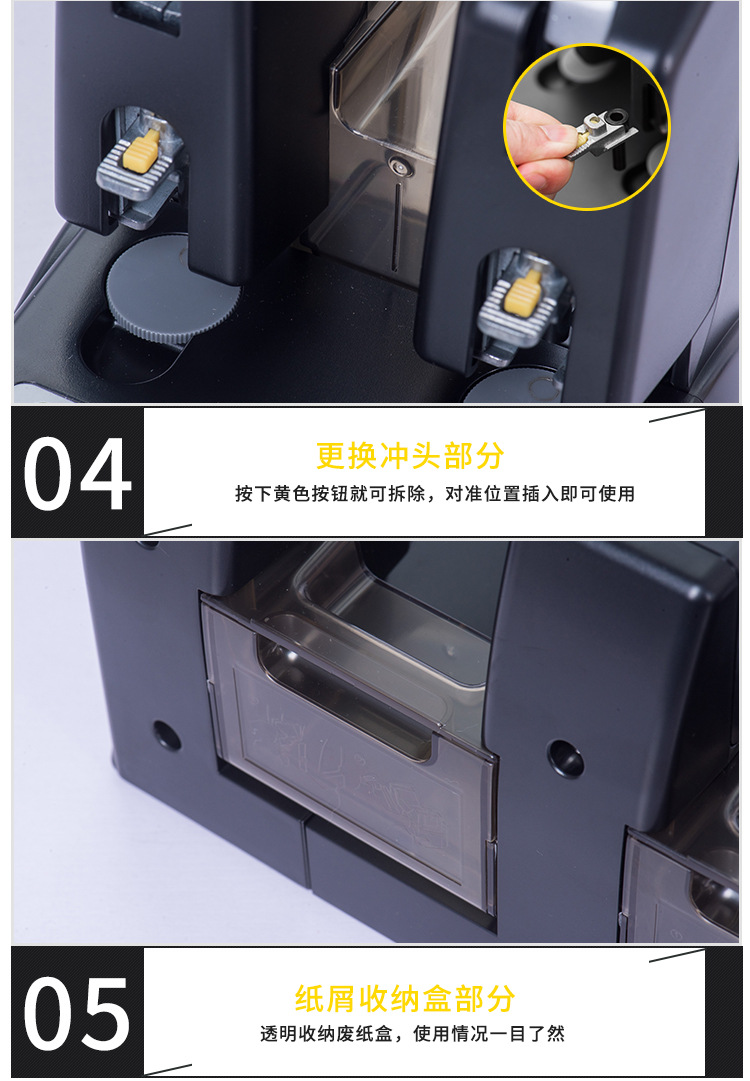 04

更换冲头部分

按下黄色按钮就可拆除，对准位置插入即可使用

05

纸屑收纳盒部分

透明收纳废纸盒，使用情况一目了然