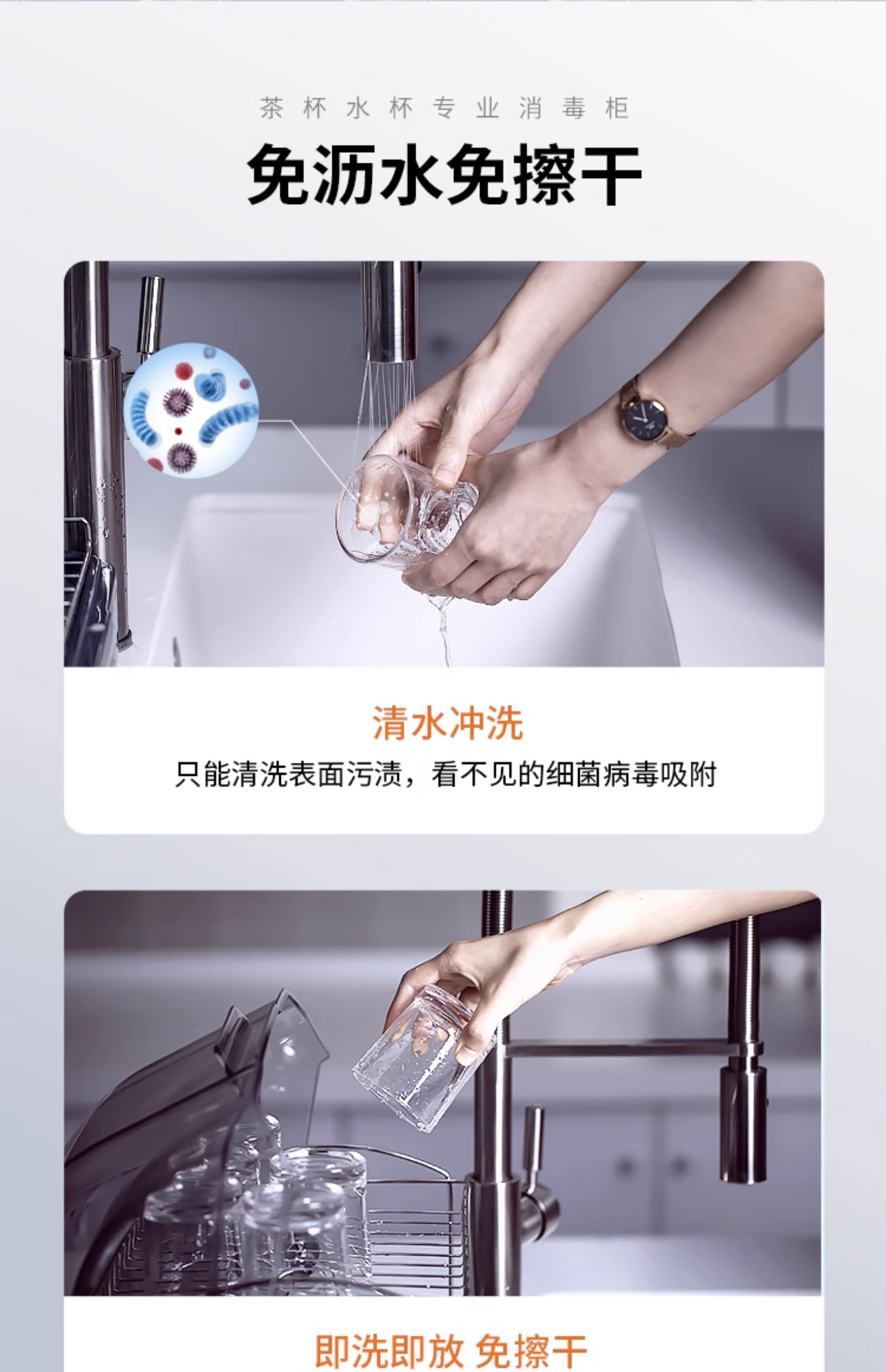 茶杯水杯专业消毒柜

免沥水免擦干

清水冲洗

只能清洗表面污渍，看不见的细菌病毒吸附

即洗即放 免擦干