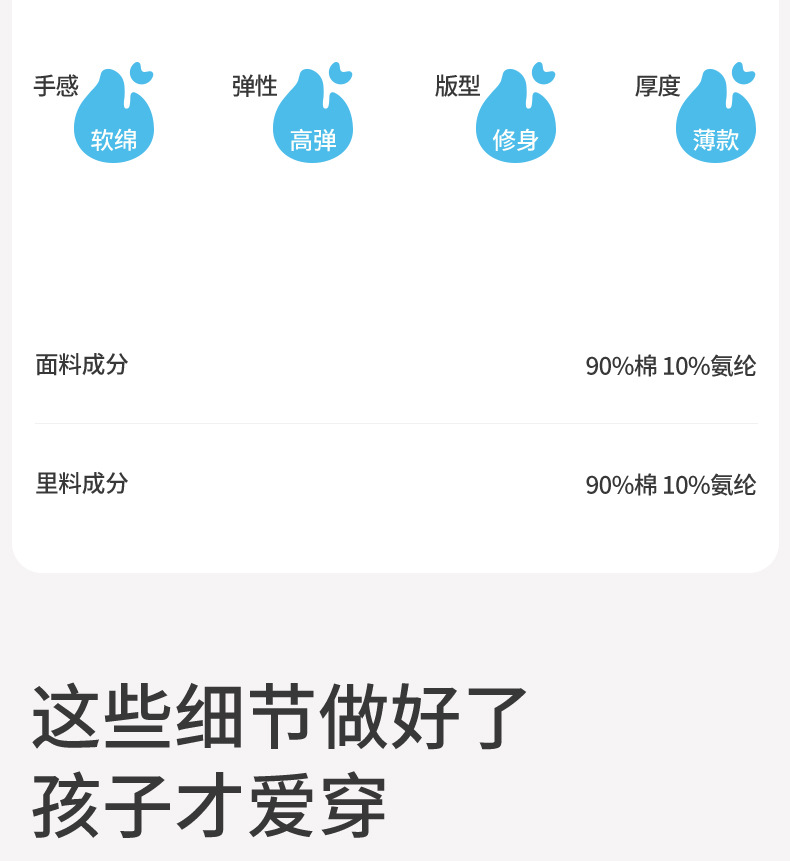 手感
软绵

弹性
高弹

版型
修身

厚度
薄款

面料成分 90%棉 10%氨纶

里料成分 90%棉 10%氨纶

这些细节做好了
孩子才爱穿