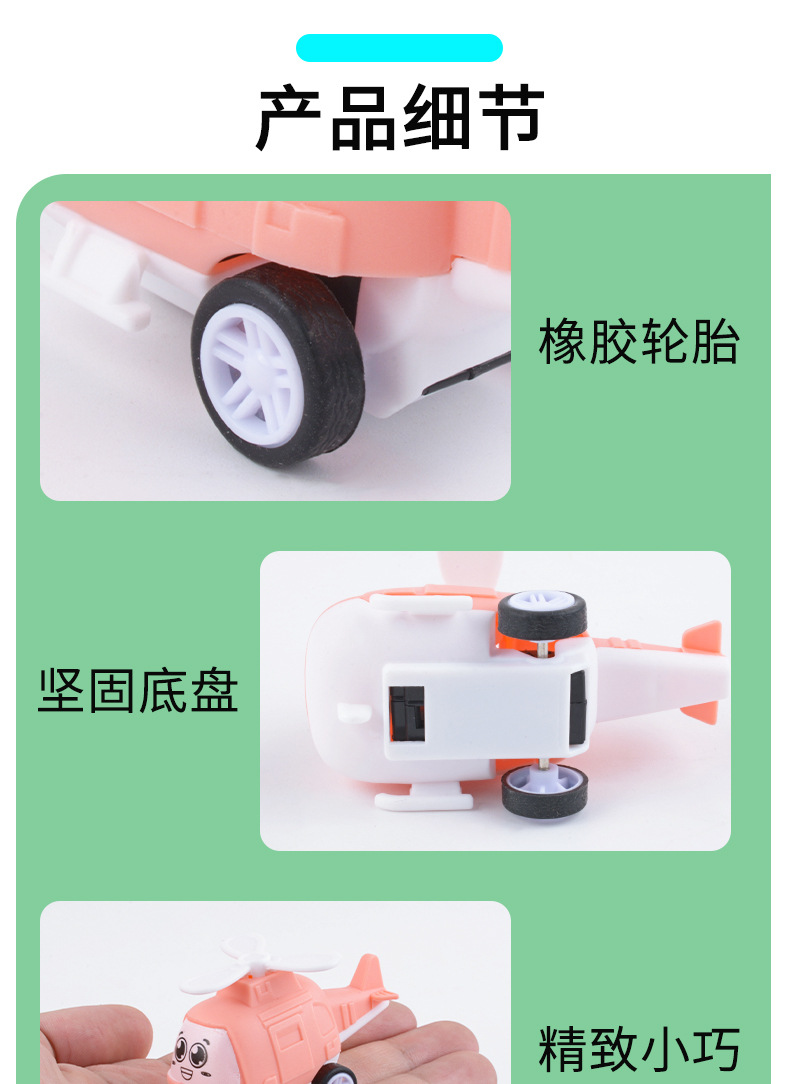 产品细节

橡胶轮胎

坚固底盘

精致小巧