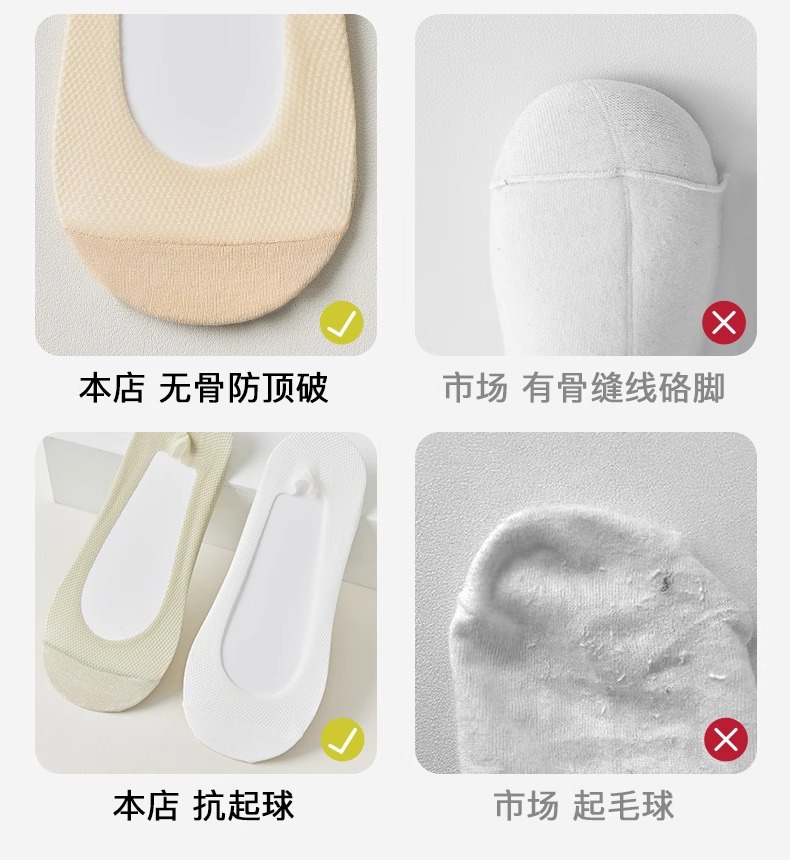 本店 无骨防顶破

市场 有骨缝线硌脚

本店 抗起球

市场 起毛球