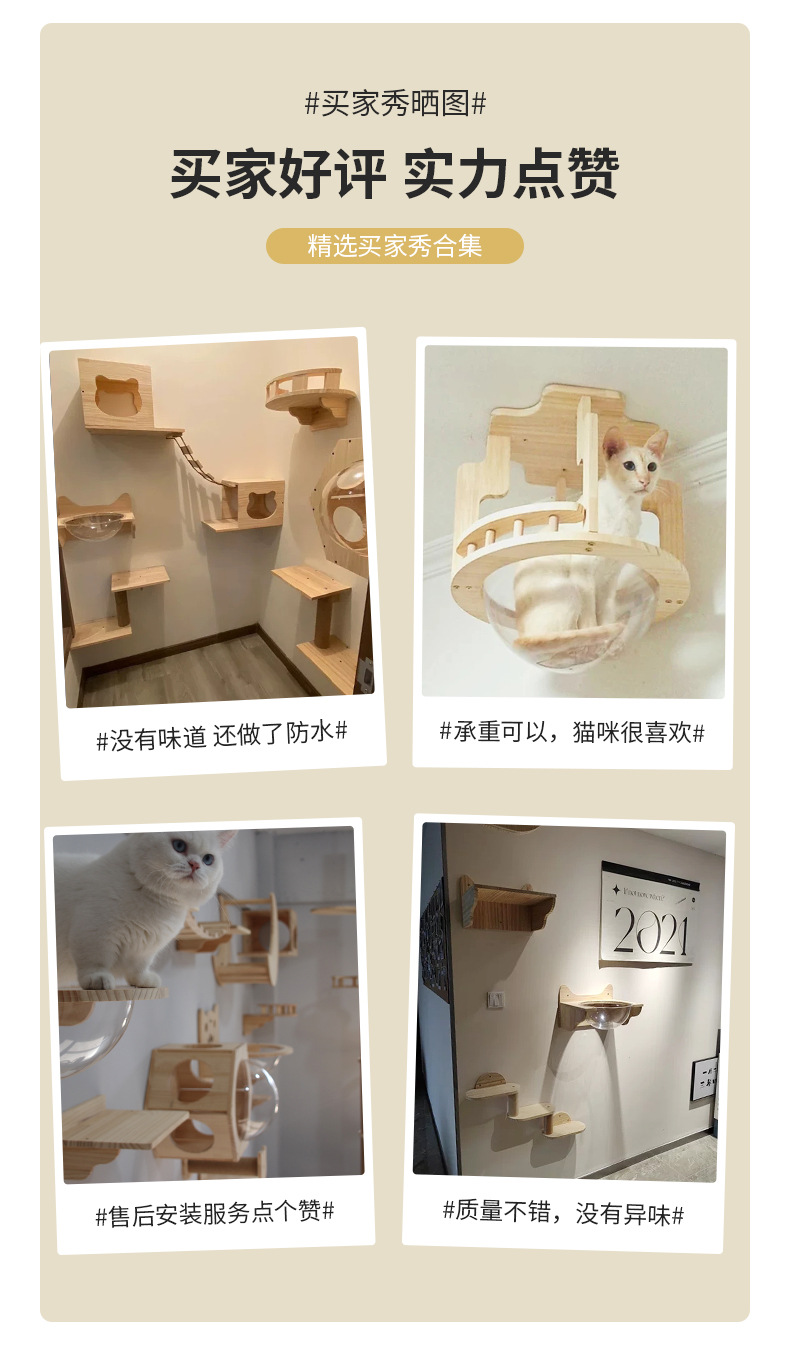 #买家秀晒图#

买家好评 实力点赞

精选买家秀合集

#没有味道 还做了防水#

#承重可以，猫咪很喜欢#

2021

#售后安装服务点个赞#

#质量不错，没有异味#