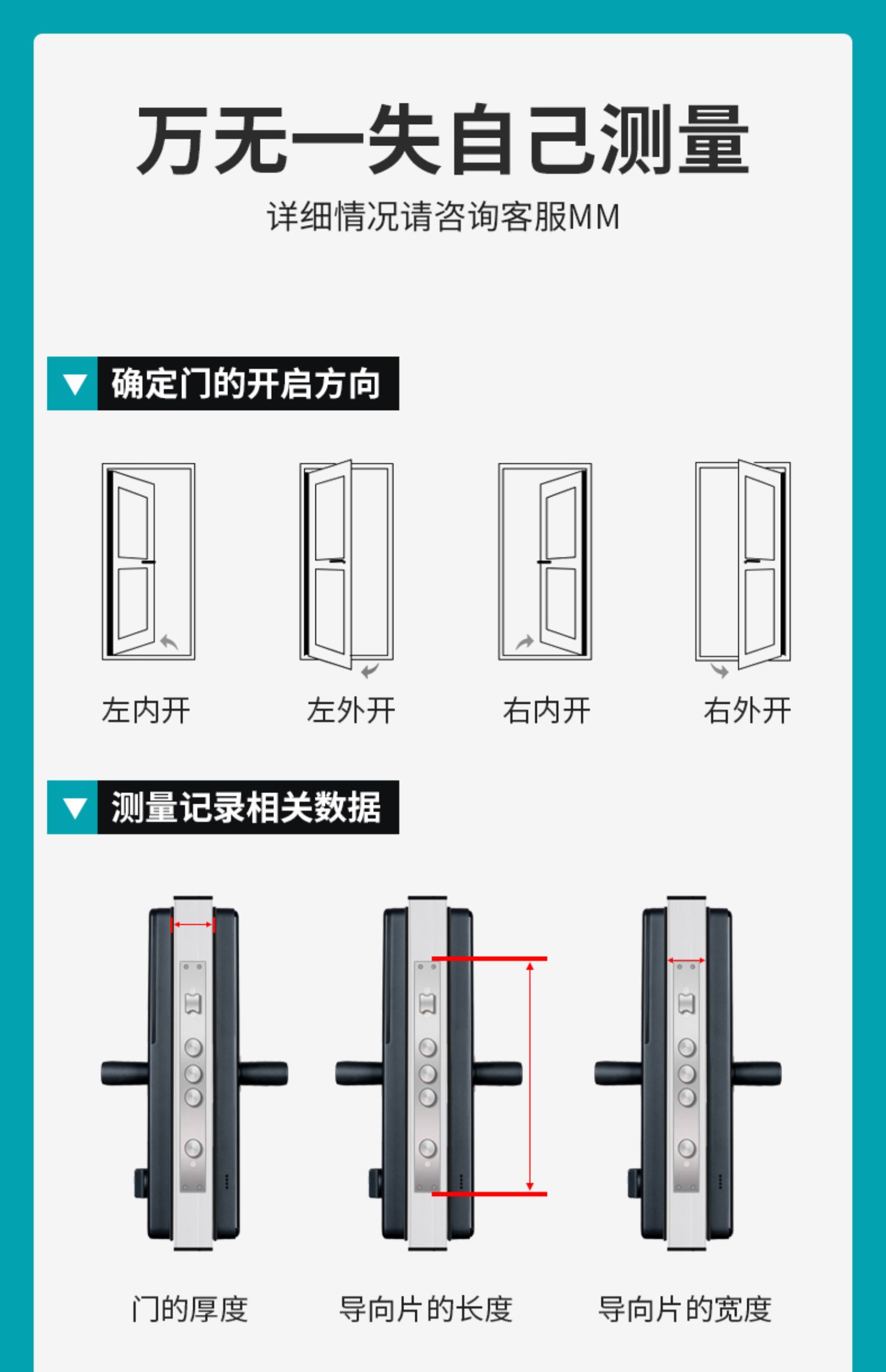 万无一失自己测量

详细情况请咨询客服MM

确定门的开启方向

左内开

左外开

右内开

右外开

测量记录相关数据

门的厚度

导向片的长度

导向片的宽度