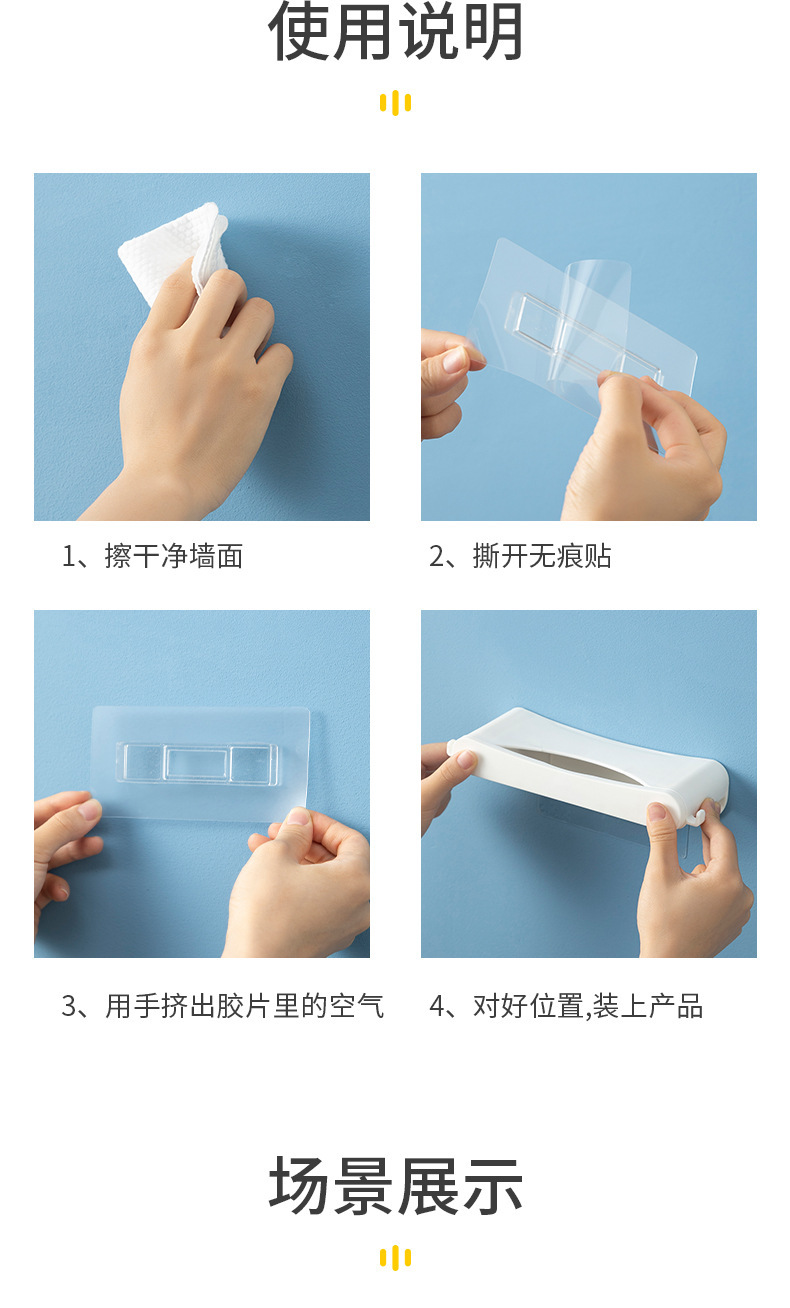 使用说明

1、擦干净墙面

2、撕开无痕贴

3、用手挤出胶片里的空气

4、对好位置,装上产品

场景展示