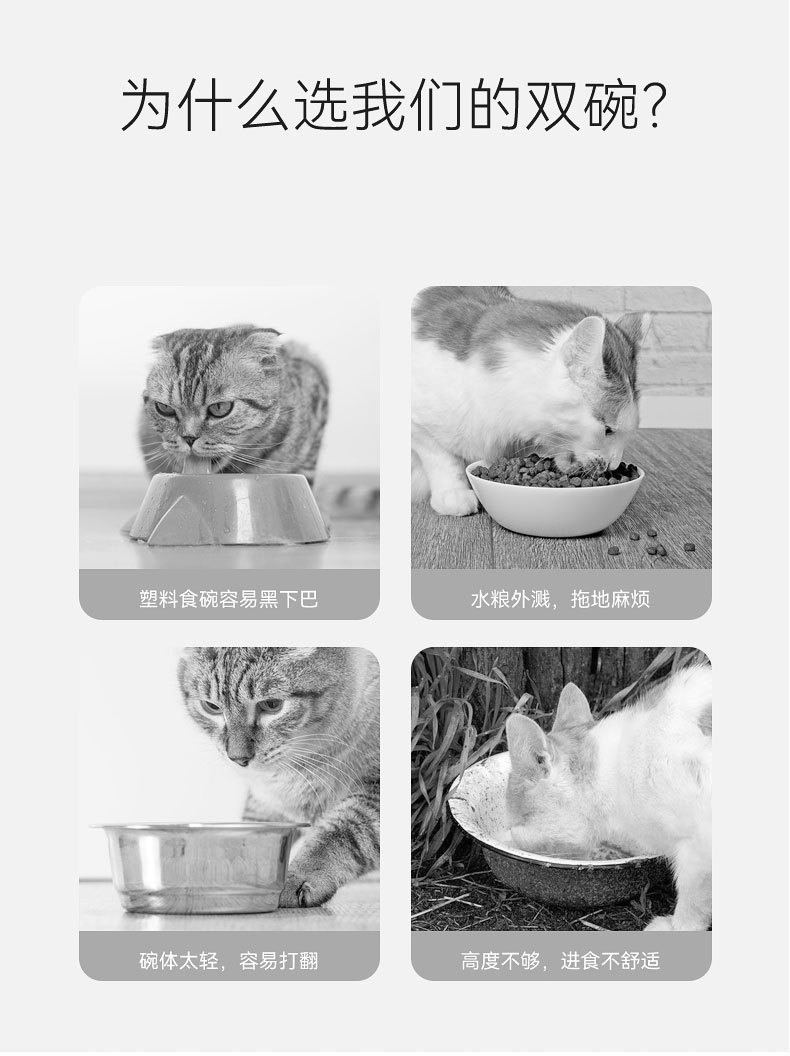 为什么选我们的双碗?

塑料食碗容易黑下巴

水粮外溅，拖地麻烦

碗体太轻，容易打翻

高度不够，进食不舒适