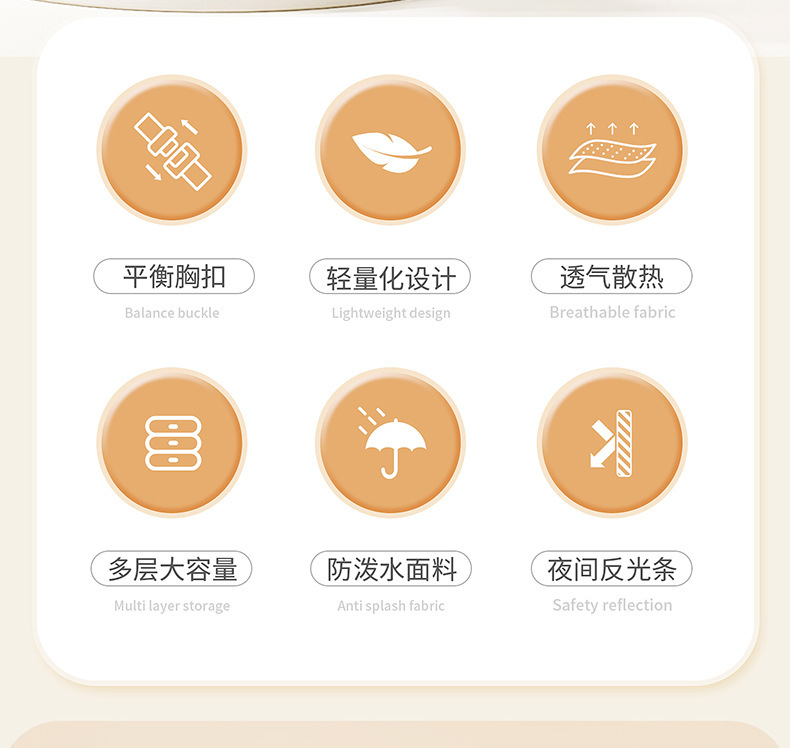 平衡胸扣
Balance buckle

轻量化设计
Lightweight design

透气散热
Breathable fabric

多层大容量
Multi layer storage

防泼水面料
Anti splash fabric

夜间反光条
Safety reflection