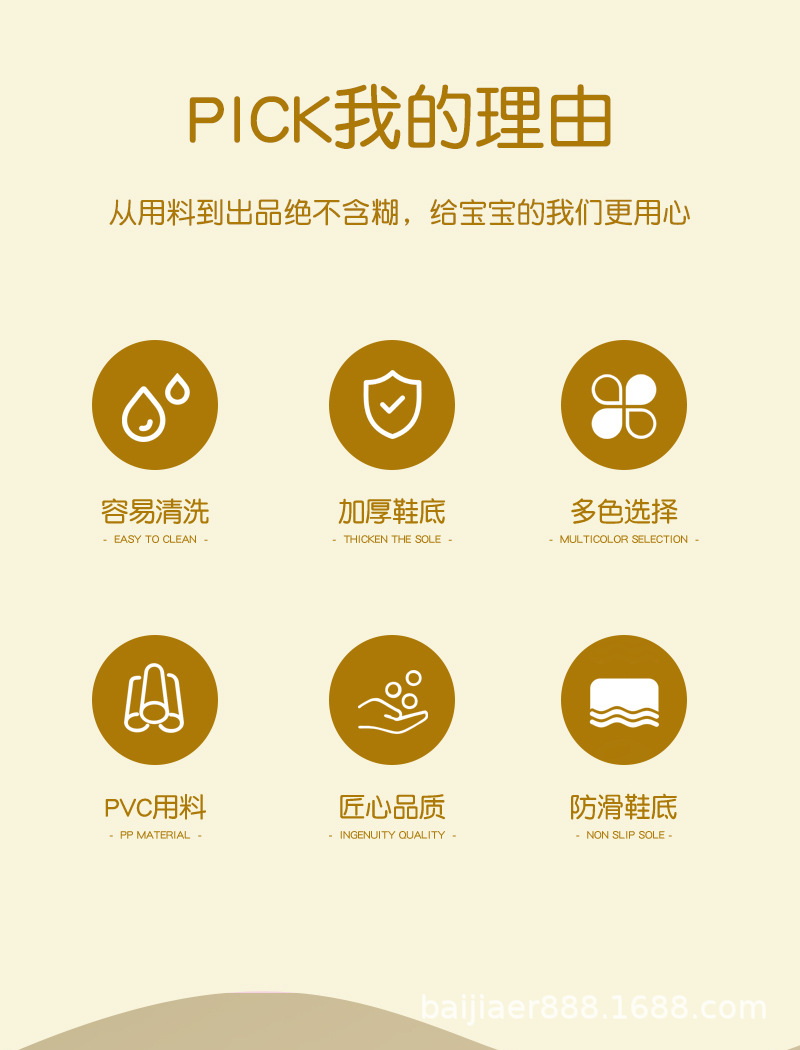 PICK我的理由

从用料到出品绝不含糊，给宝宝的我们更用心

容易清洗
- EASY TO CLEAN -

加厚鞋底
- THICKEN THE SOLE -

多色选择
- MULTICOLOR SELECTION -

PVC用料
- PP MATERIAL -

匠心品质
- INGENUITY QUALITY -

防滑鞋底
- NON SLIP SOLE -

baijiaer888.1688.com