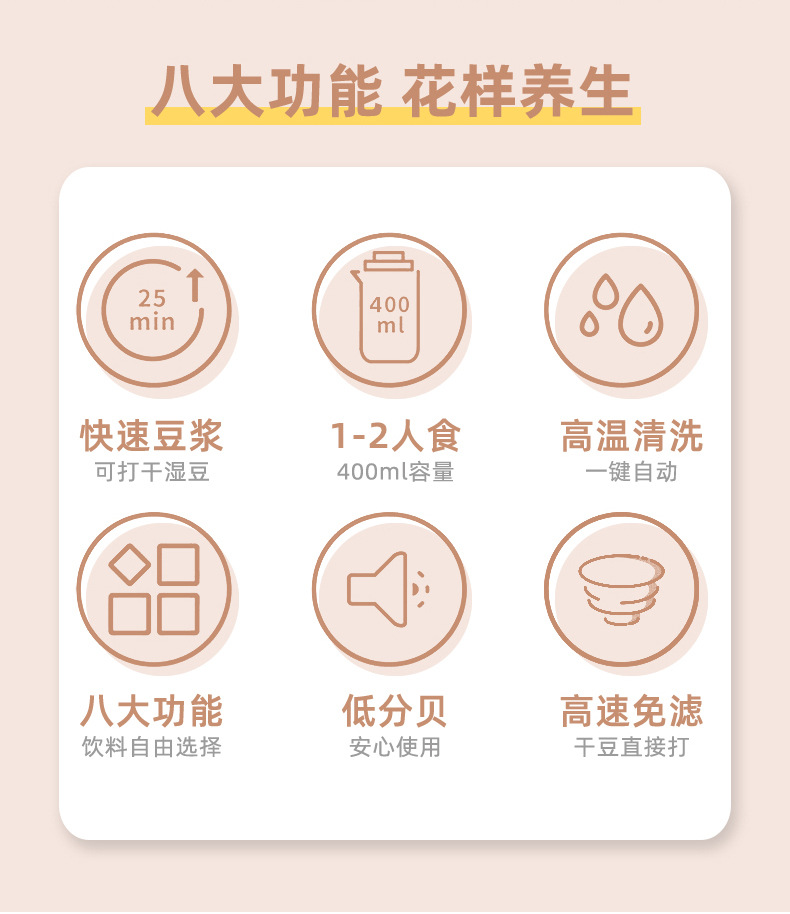 八大功能 花样养生

25
min

快速豆浆
可打干湿豆

400
ml

1-2人食
400ml容量

高温清洗
一键自动

八大功能
饮料自由选择

低分贝
安心使用

高速免滤
干豆直接打