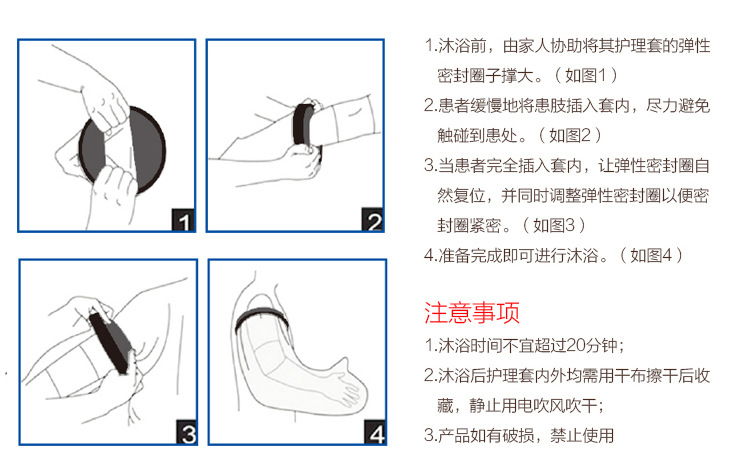 1

2

3

4

1.沐浴前，由家人协助将其护理套的弹性密封圈子撑大。（如图1）

2.患者缓慢地将患肢插入套内，尽力避免触碰到患处。（如图2）

3.当患者完全插入套内，让弹性密封圈自然复位，并同时调整弹性密封圈以便密封圈紧密。（如图3）

4.准备完成即可进行沐浴。（如图4）

注意事项

1.沐浴时间不宜超过20分钟；

2.沐浴后护理套内外均需用干布擦干后收藏，静止用电吹风吹干；

3.产品如有破损，禁止使用