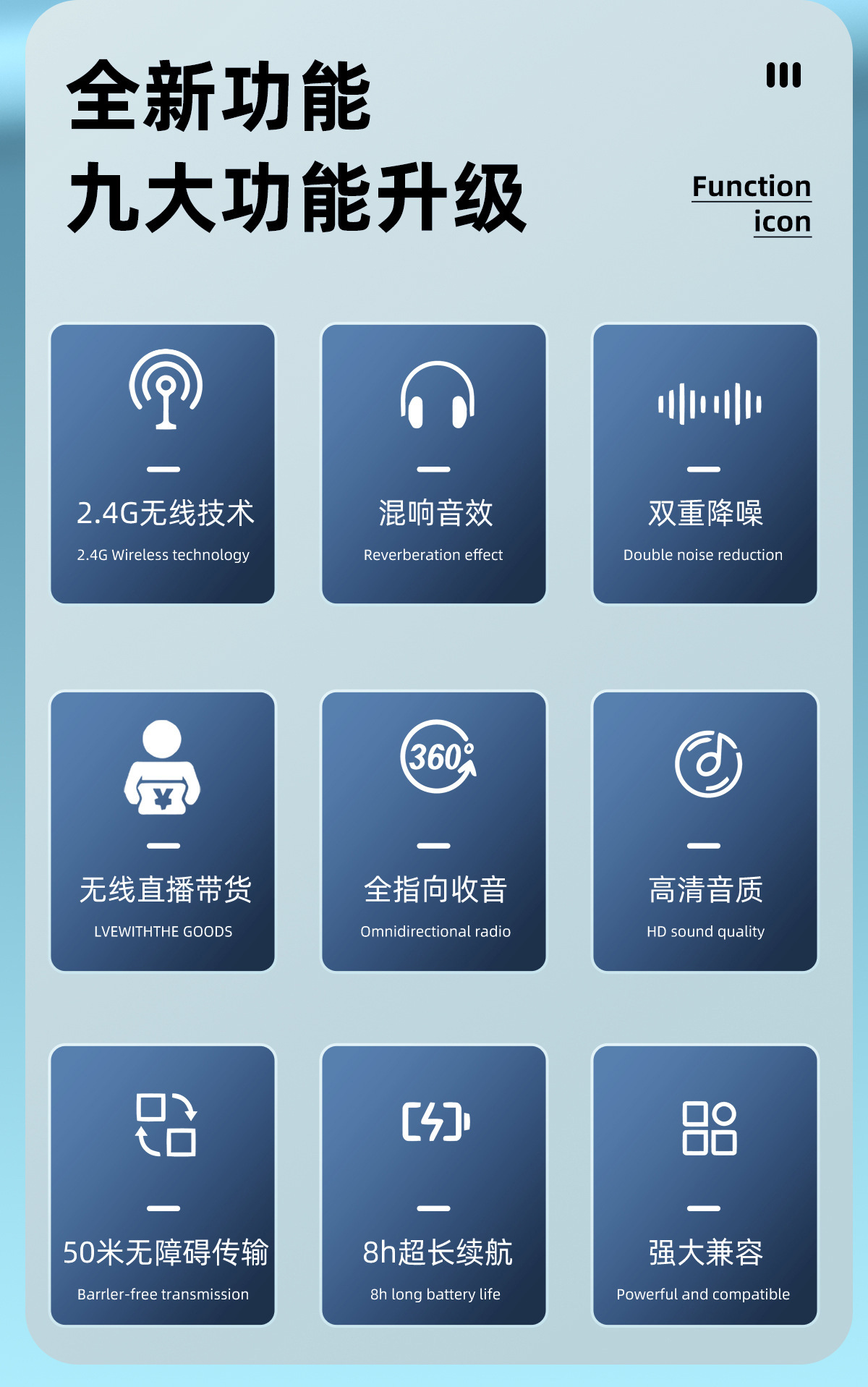 全新功能
九大功能升级

Function
icon

2.4G无线技术
2.4G Wireless technology

混响音效
Reverberation effect

双重降噪
Double noise reduction

无线直播带货
LVEWITHTHE GOODS

360°

全指向收音
Omnidirectional radio

高清音质
HD sound quality

50米无障碍传输
Barrler-free transmission

8h超长续航
8h long battery life

强大兼容
Powerful and compatible